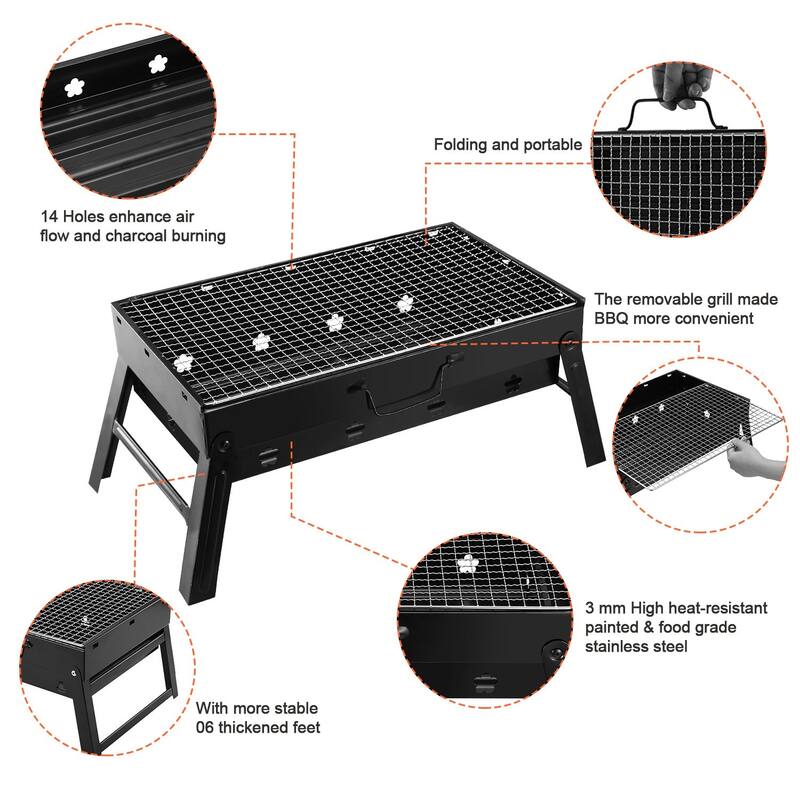 14 Holes enhance air flow and charcoal burning

Folding and portable

The removable grill made BBQ more convenient

3 mm High heat-resistant painted & food grade stainless steel

With more stable 06 thickened feet