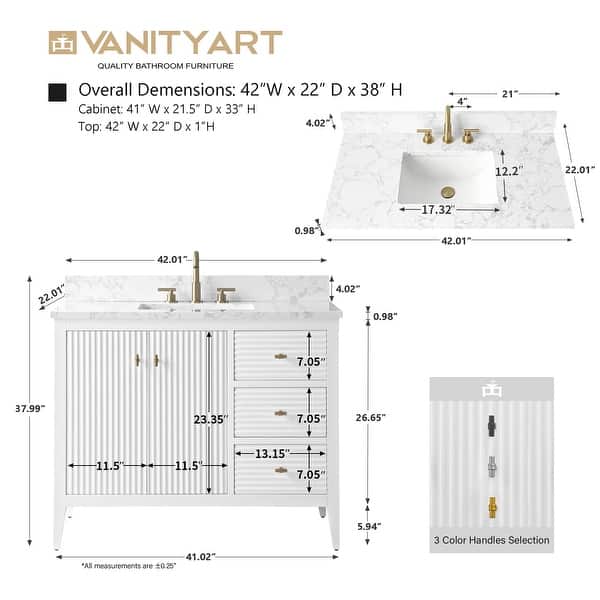 VANITYART
QUALITY BATHROOM FURNITURE

Overall Demensions: 42"W x 22" D x 38" H
Cabinet: 41" W x 21.5" D x 33" H
Top: 42" W x 22" D x 1"H

21"
4"
4.02"
12.2"
22.01"
17.32"
0.98"
42.01"

42.01"
22.01"
4.02"
0.98"
37.99"
7.05"
23.35"
7.05"
26.65"
13.15"
11.5"
11.5"
7.05"
5.94"
41.02"
*All measurements are ±0.25"

3 Color Handles Selection