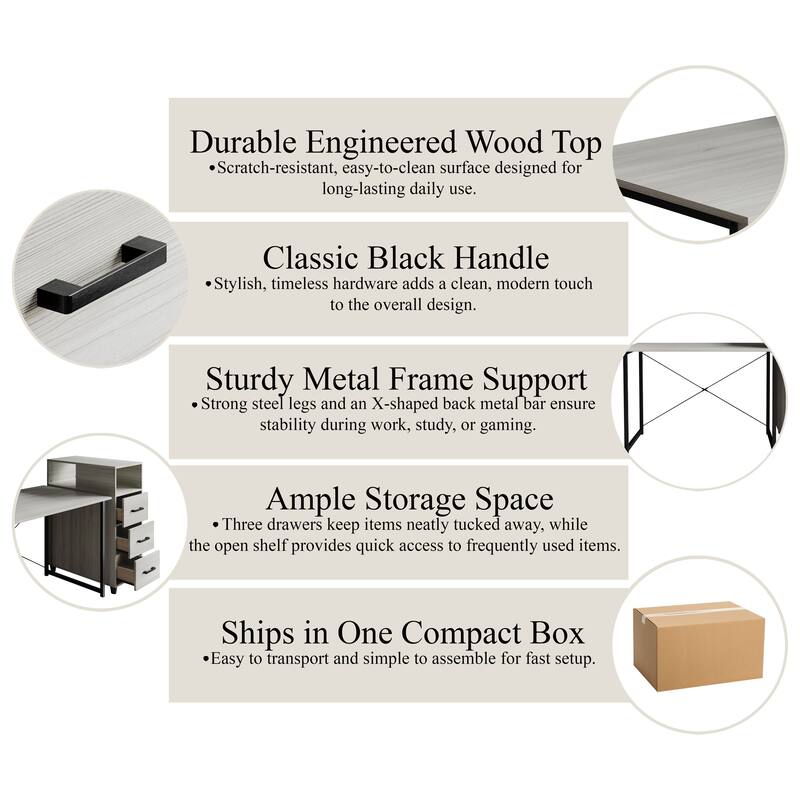 Durable Engineered Wood Top
•Scratch-resistant, easy-to-clean surface designed for long-lasting daily use.

Classic Black Handle
•Stylish, timeless hardware adds a clean, modern touch to the overall design.

Sturdy Metal Frame Support
•Strong steel legs and an X-shaped back metal bar ensure stability during work, study, or gaming.

Ample Storage Space
•Three drawers keep items neatly tucked away, while the open shelf provides quick access to frequently used items.

Ships in One Compact Box
•Easy to transport and simple to assemble for fast setup.