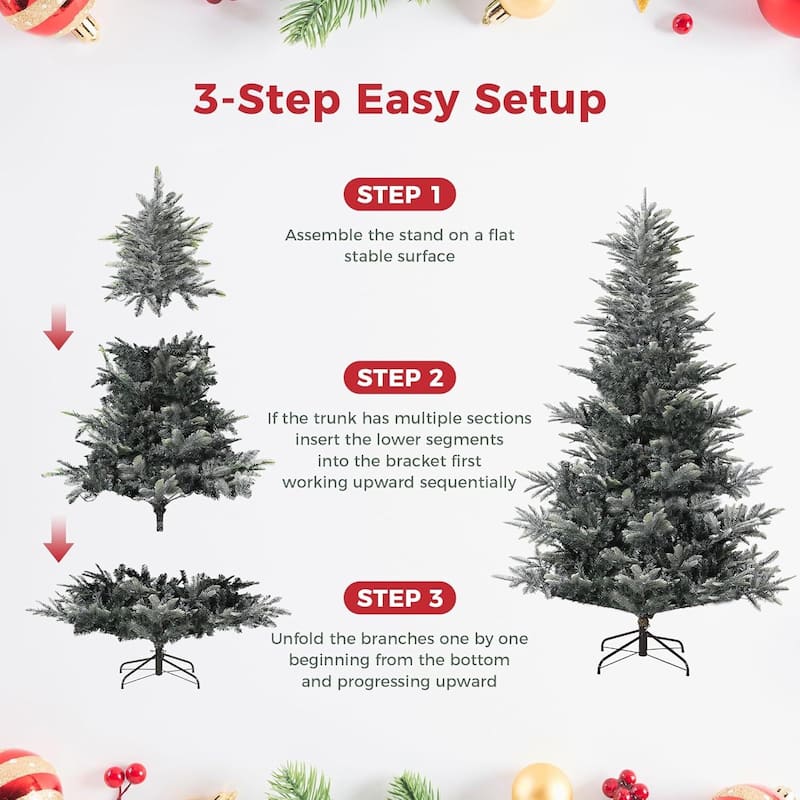 3-Step Easy Setup

STEP 1

Assemble the stand on a flat stable surface

STEP 2

If the trunk has multiple sections insert the lower segments into the bracket first working upward sequentially

STEP 3

Unfold the branches one by one beginning from the bottom and progressing upward