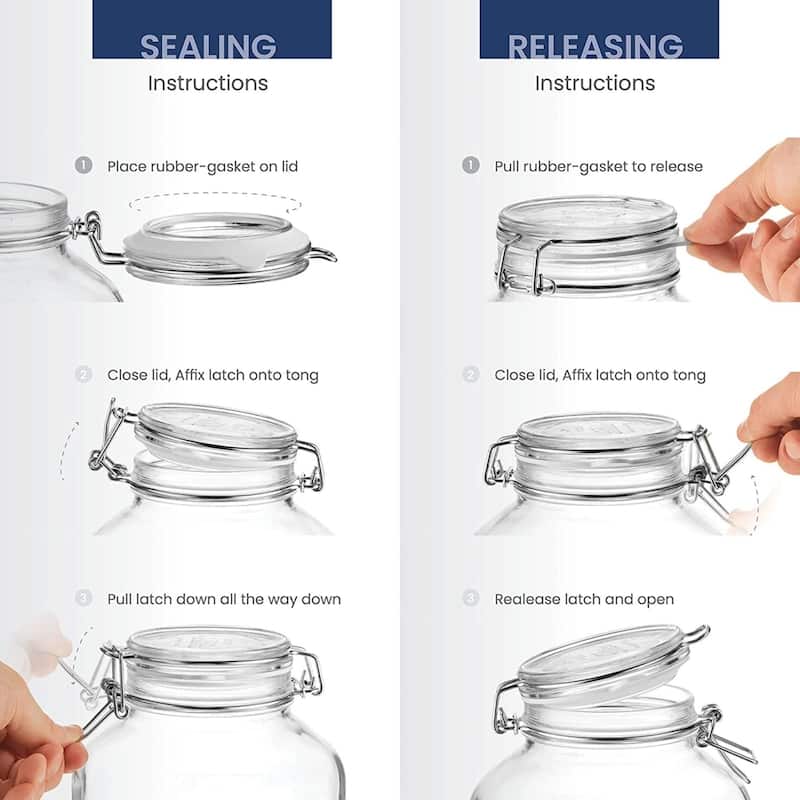 SEALING
Instructions

1 Place rubber-gasket on lid

2 Close lid, Affix latch onto tong

3 Pull latch down all the way down

RELEASING
Instructions

1 Pull rubber-gasket to release

2 Close lid, Affix latch onto tong

3 Realease latch and open