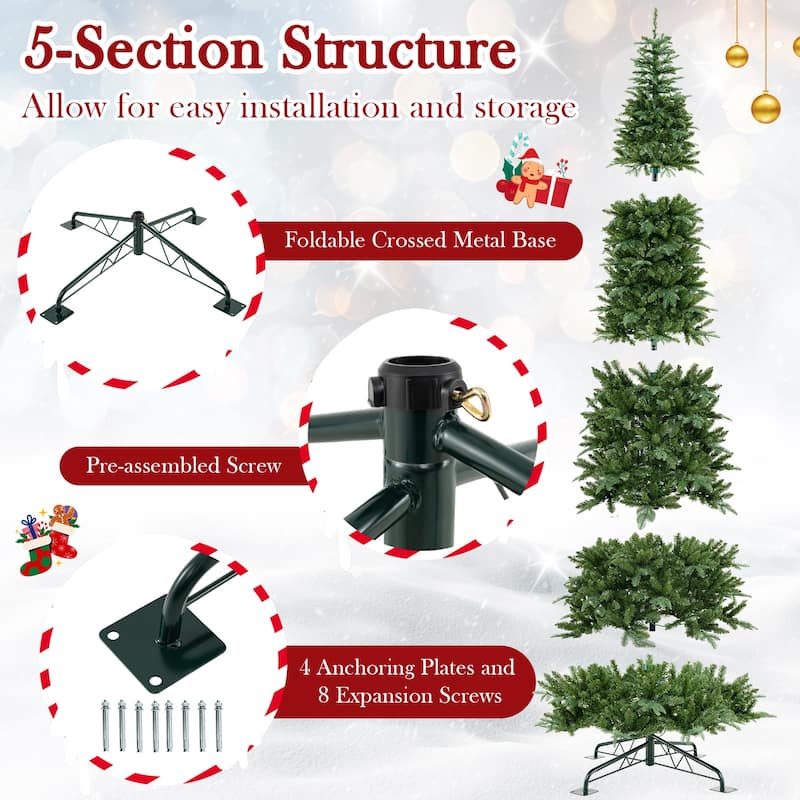 5-Section Structure
Allow for easy installation and storage

Foldable Crossed Metal Base

Pre-assembled Screw

4 Anchoring Plates and 8 Expansion Screws