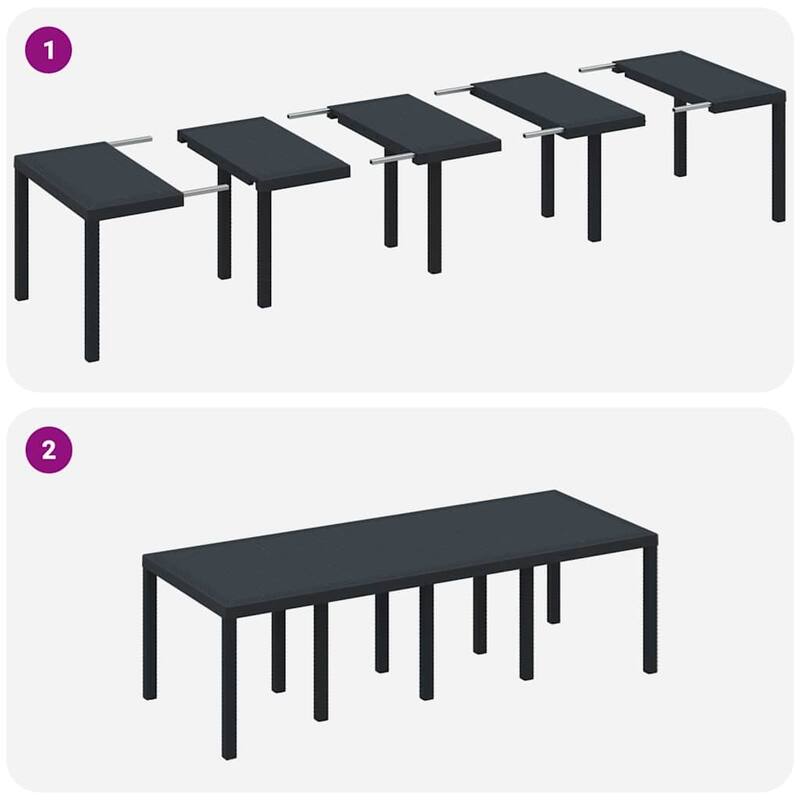 1

2