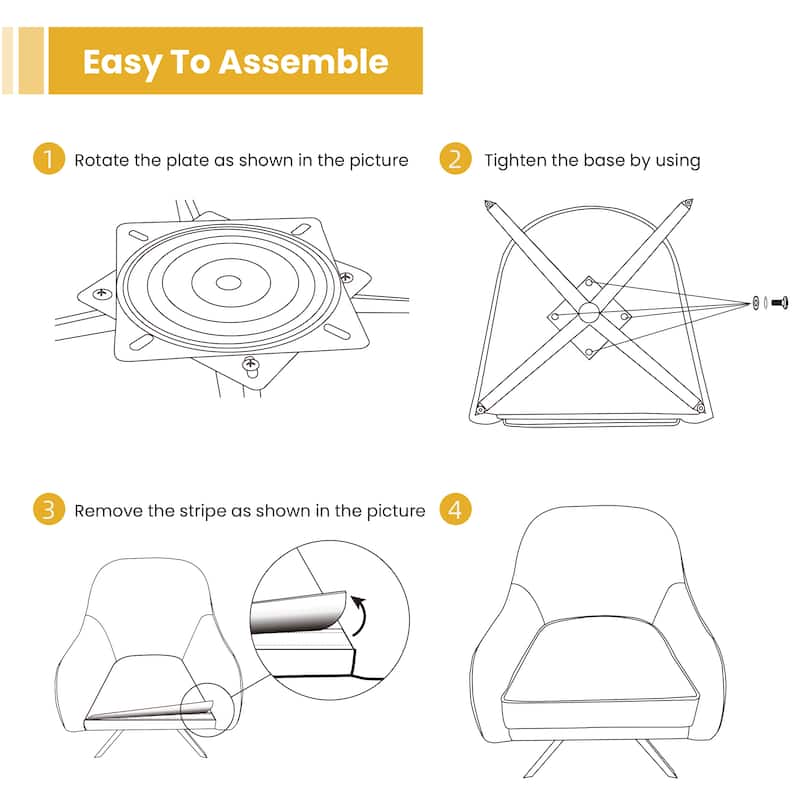 Easy To Assemble

1 Rotate the plate as shown in the picture

2 Tighten the base by using

3 Remove the stripe as shown in the picture

4