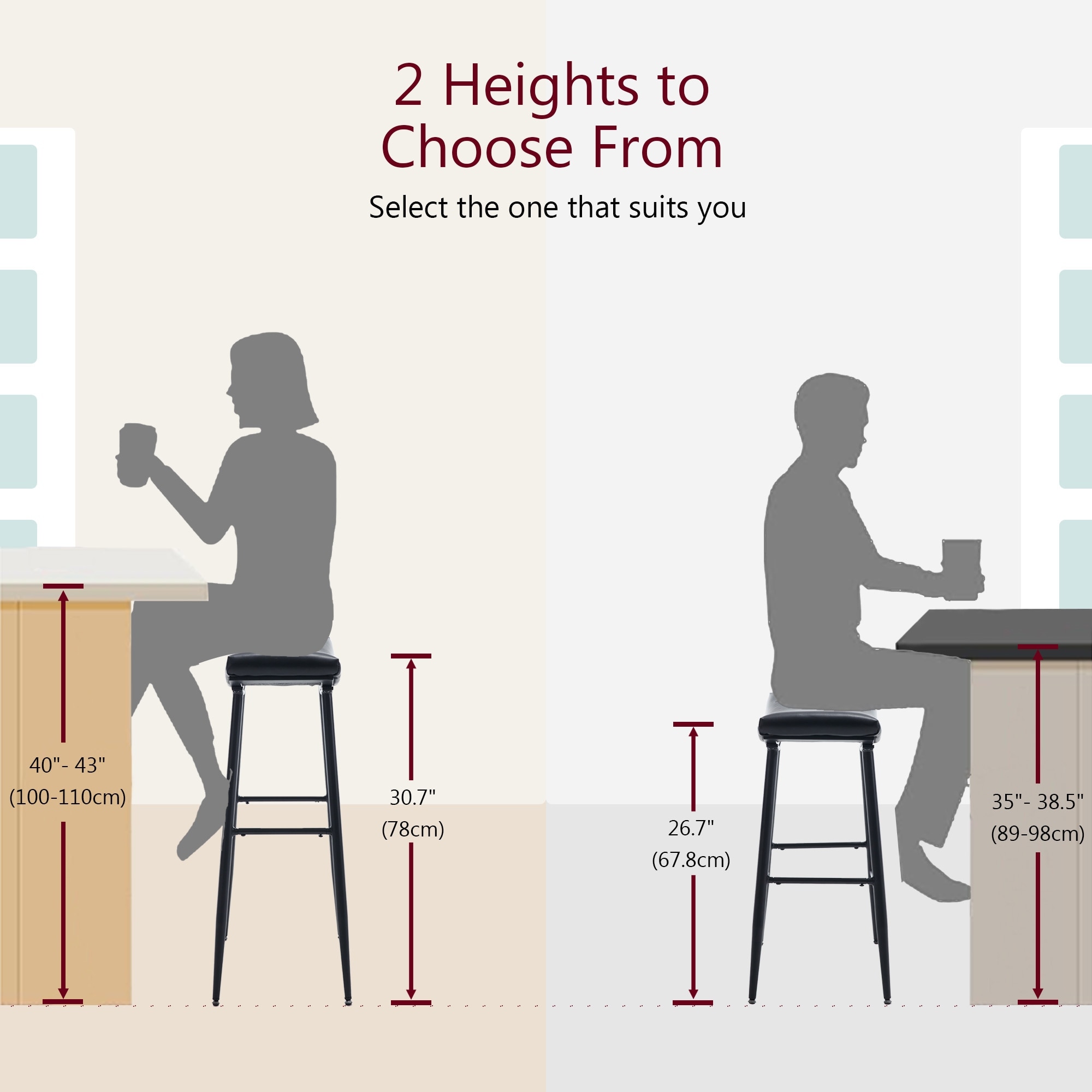 2 Heights to Choose From

Select the one that suits you

40"- 43"
(100-110cm)

30.7"
(78cm)

26.7"
(67.8cm)

35"- 38.5"
(89-98cm)