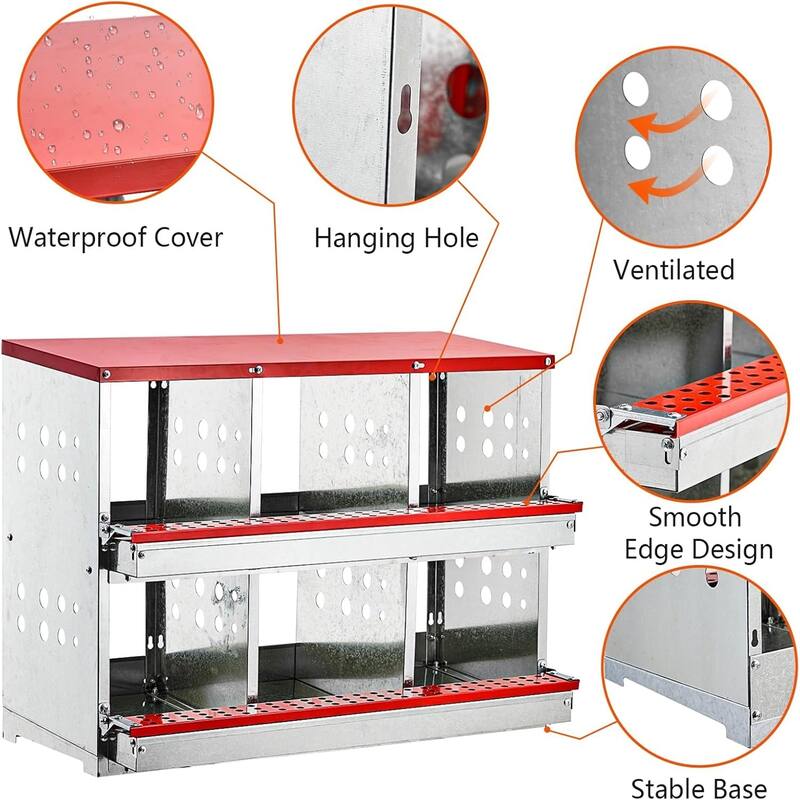 Waterproof Cover

Hanging Hole

Ventilated

Smooth Edge Design

Stable Base