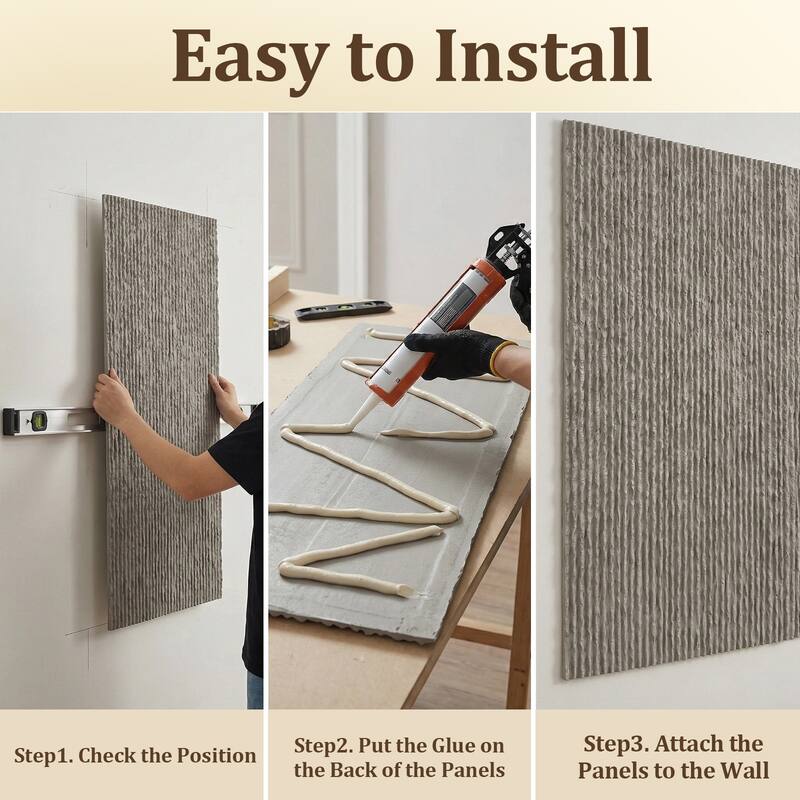 Easy to Install

Step1. Check the Position

Step2. Put the Glue on the Back of the Panels

Step3. Attach the Panels to the Wall