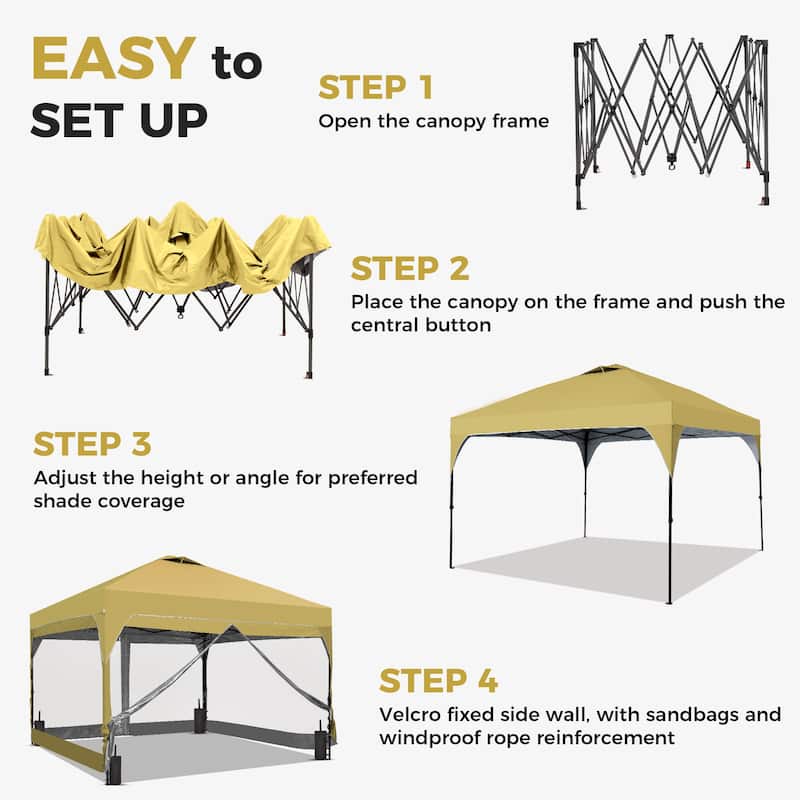 EASY to SET UP

STEP 1
Open the canopy frame

STEP 2
Place the canopy on the frame and push the central button

STEP 3
Adjust the height or angle for preferred shade coverage

STEP 4
Velcro fixed side wall, with sandbags and windproof rope reinforcement