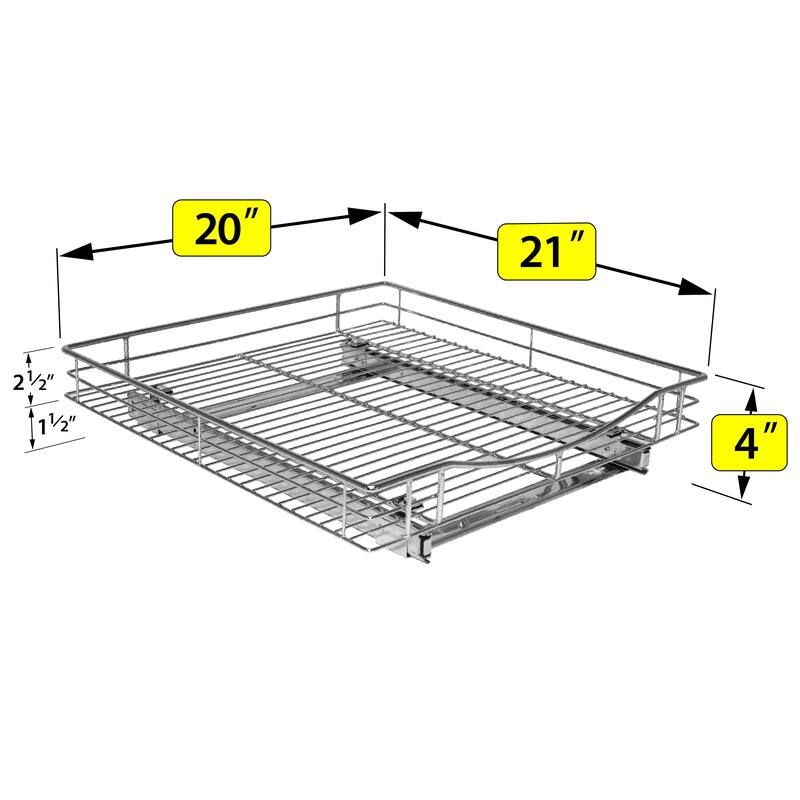 20″

21″

2½″

1½″

4″