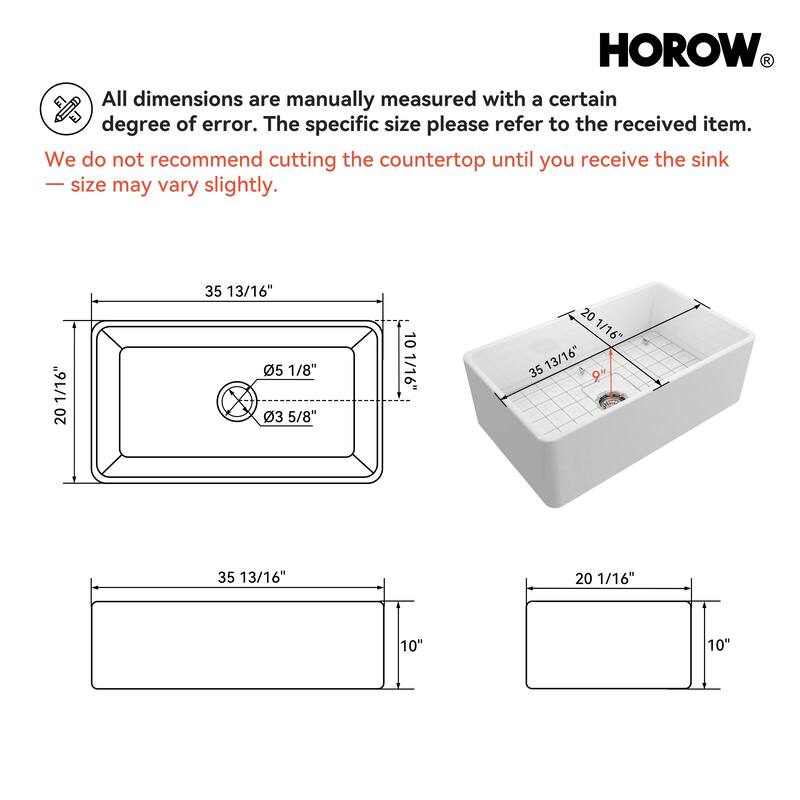 HOROW®

All dimensions are manually measured with a certain degree of error. The specific size please refer to the received item.

We do not recommend cutting the countertop until you receive the sink — size may vary slightly.

35 13/16"

20 1/16"

10 1/16"

Ø5 1/8"

Ø3 5/8"

20 1/16"

35 13/16"

9"

35 13/16"

10"

20 1/16"

10"