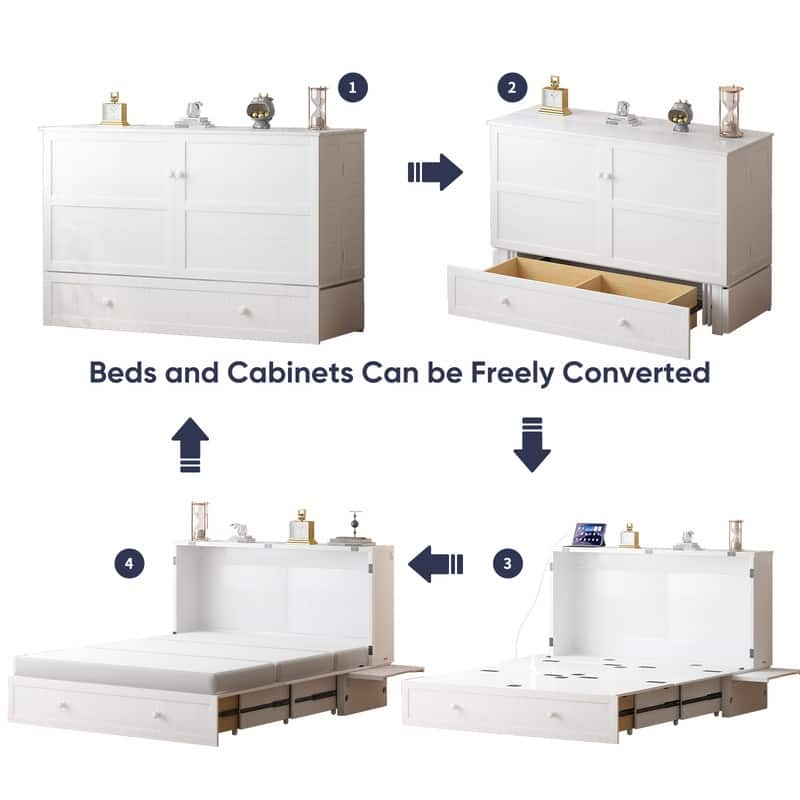 1

2

Beds and Cabinets Can be Freely Converted

4

3