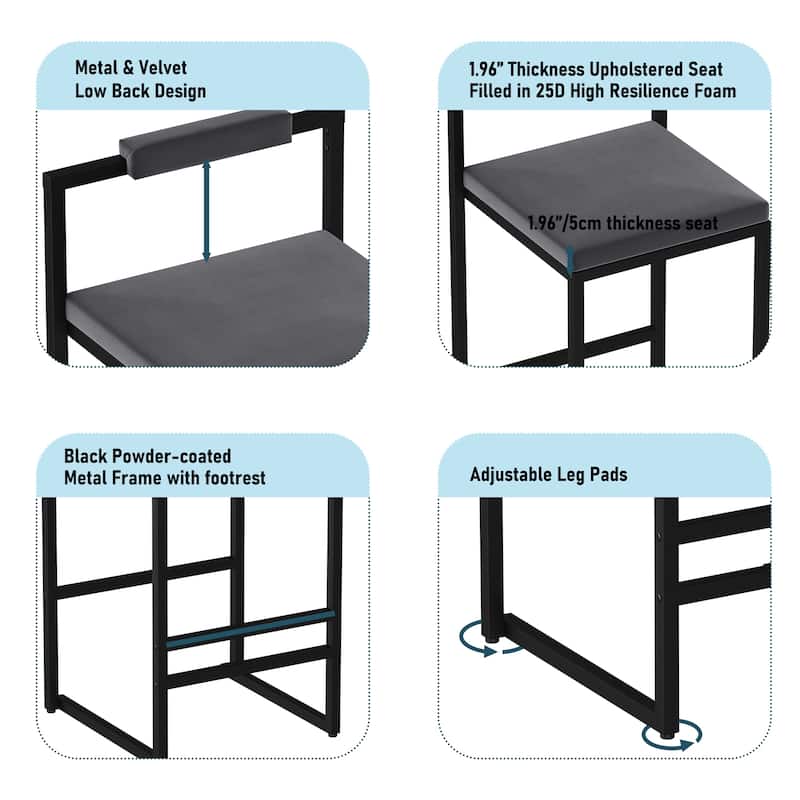 Metal & Velvet
Low Back Design

1.96" Thickness Upholstered Seat
Filled in 25D High Resilience Foam

1.96"/5cm thickness seat

Black Powder-coated
Metal Frame with footrest

Adjustable Leg Pads