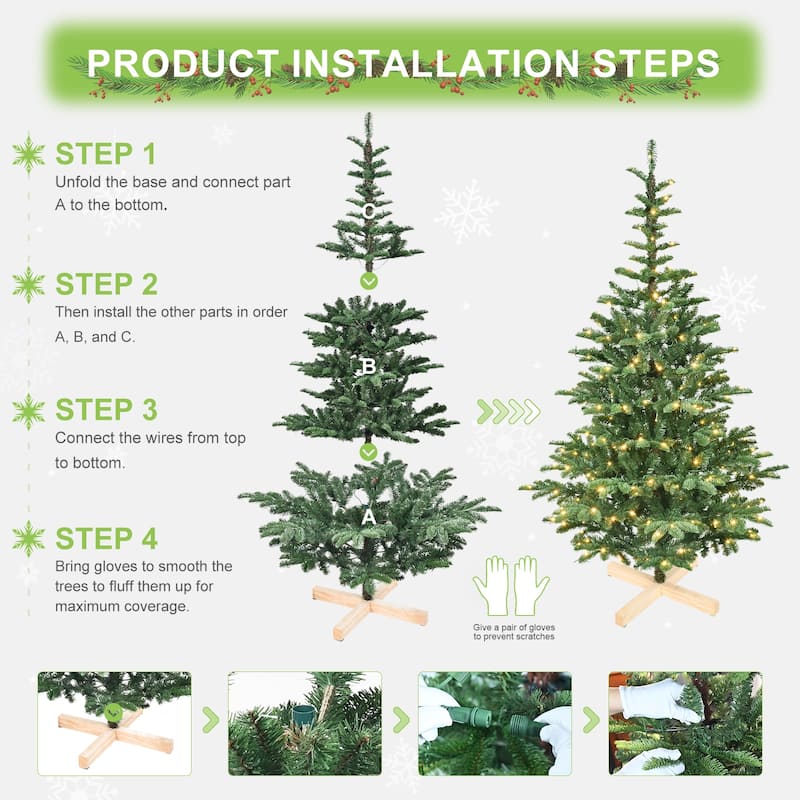 PRODUCT INSTALLATION STEPS

STEP 1
Unfold the base and connect part A to the bottom.

STEP 2
Then install the other parts in order A, B, and C.

STEP 3
Connect the wires from top to bottom.

STEP 4
Bring gloves to smooth the trees to fluff them up for maximum coverage.

C

B

A

Give a pair of gloves to prevent scratches