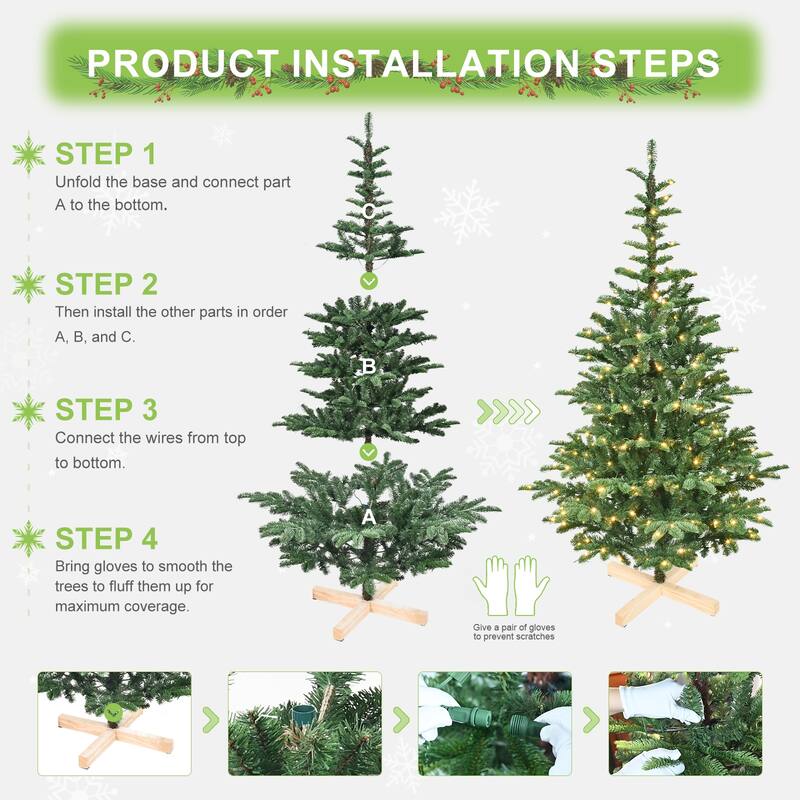 PRODUCT INSTALLATION STEPS

STEP 1
Unfold the base and connect part A to the bottom.

STEP 2
Then install the other parts in order A, B, and C.

STEP 3
Connect the wires from top to bottom.

STEP 4
Bring gloves to smooth the trees to fluff them up for maximum coverage.

C

B

A

Give a pair of gloves to prevent scratches