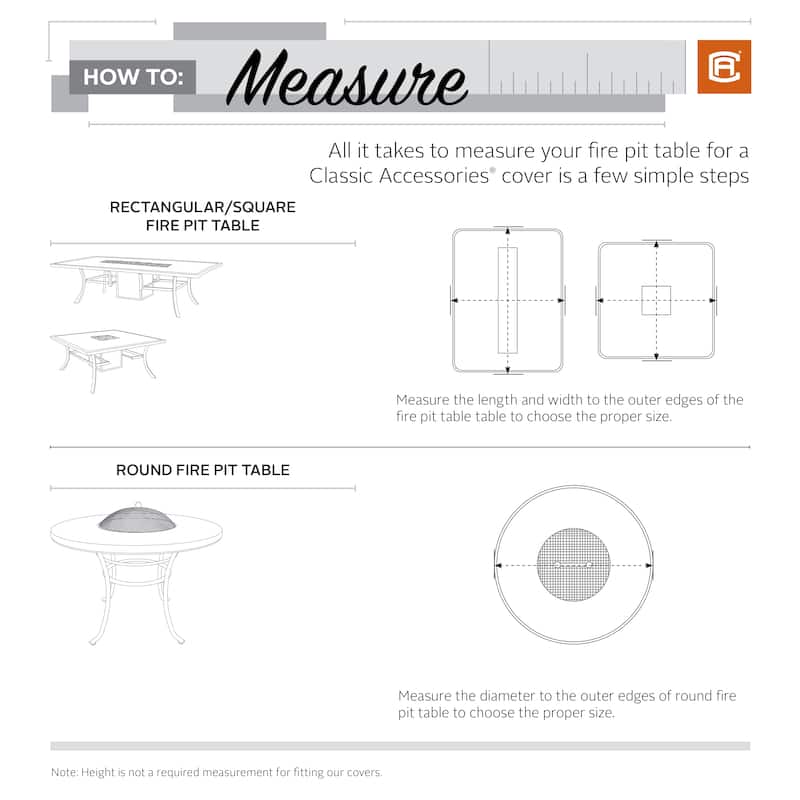 HOW TO: Measure

All it takes to measure your fire pit table for a Classic Accessories® cover is a few simple steps

RECTANGULAR/SQUARE FIRE PIT TABLE

Measure the length and width to the outer edges of the fire pit table table to choose the proper size.

ROUND FIRE PIT TABLE

Measure the diameter to the outer edges of round fire pit table to choose the proper size.

Note: Height is not a required measurement for fitting our covers.