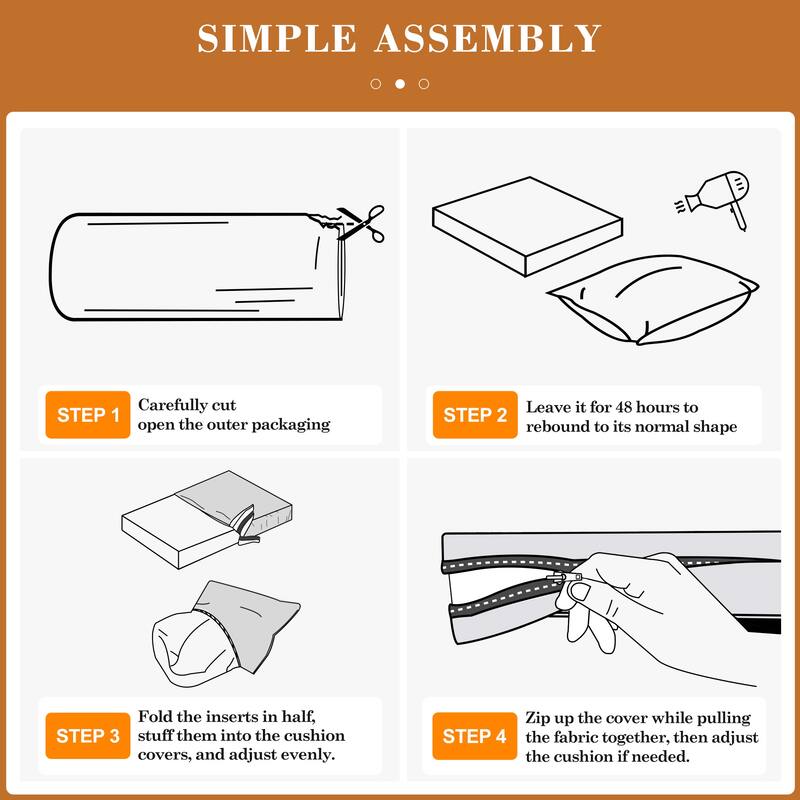 SIMPLE ASSEMBLY

STEP 1 Carefully cut open the outer packaging

STEP 2 Leave it for 48 hours to rebound to its normal shape

STEP 3 Fold the inserts in half, stuff them into the cushion covers, and adjust evenly.

STEP 4 Zip up the cover while pulling the fabric together, then adjust the cushion if needed.