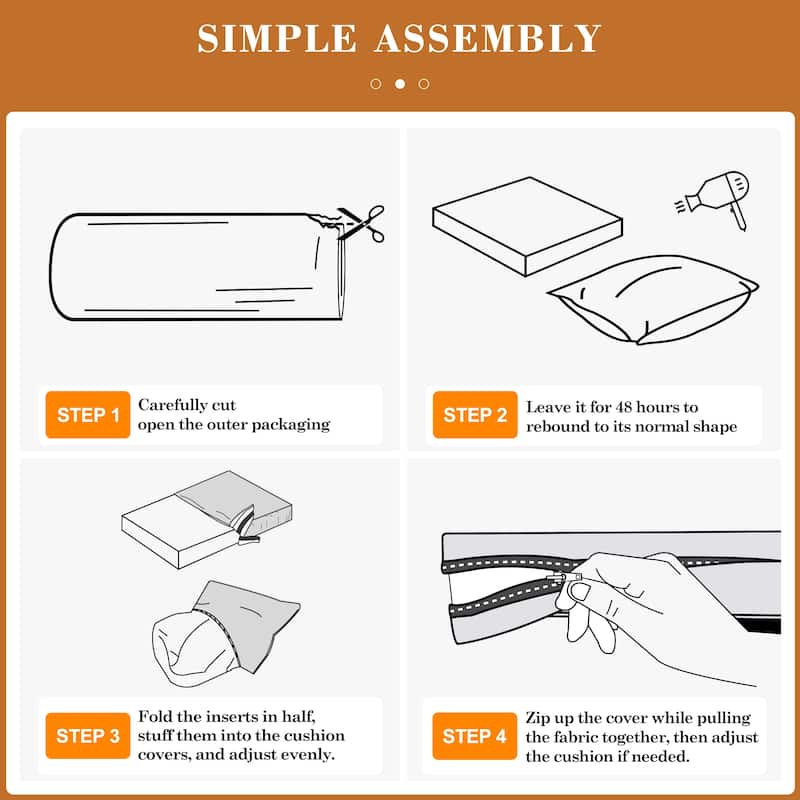 SIMPLE ASSEMBLY

STEP 1 Carefully cut open the outer packaging

STEP 2 Leave it for 48 hours to rebound to its normal shape

STEP 3 Fold the inserts in half, stuff them into the cushion covers, and adjust evenly.

STEP 4 Zip up the cover while pulling the fabric together, then adjust the cushion if needed.