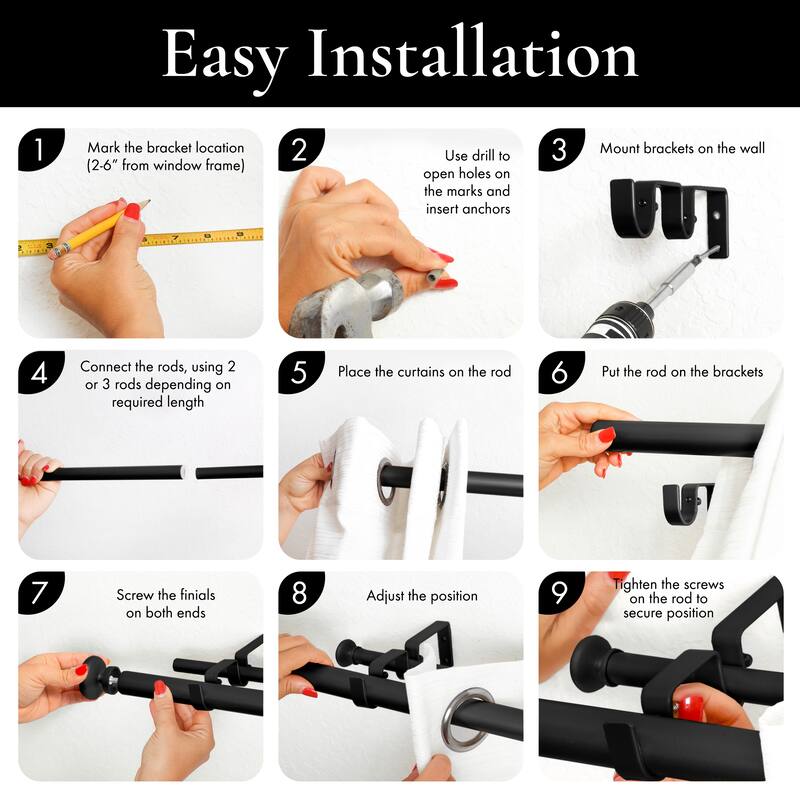 Easy Installation

1
Mark the bracket location (2-6" from window frame)

2
Use drill to open holes on the marks and insert anchors

3
Mount brackets on the wall

4
Connect the rods, using 2 or 3 rods depending on required length

5
Place the curtains on the rod

6
Put the rod on the brackets

7
Screw the finials on both ends

8
Adjust the position

9
Tighten the screws on the rod to secure position