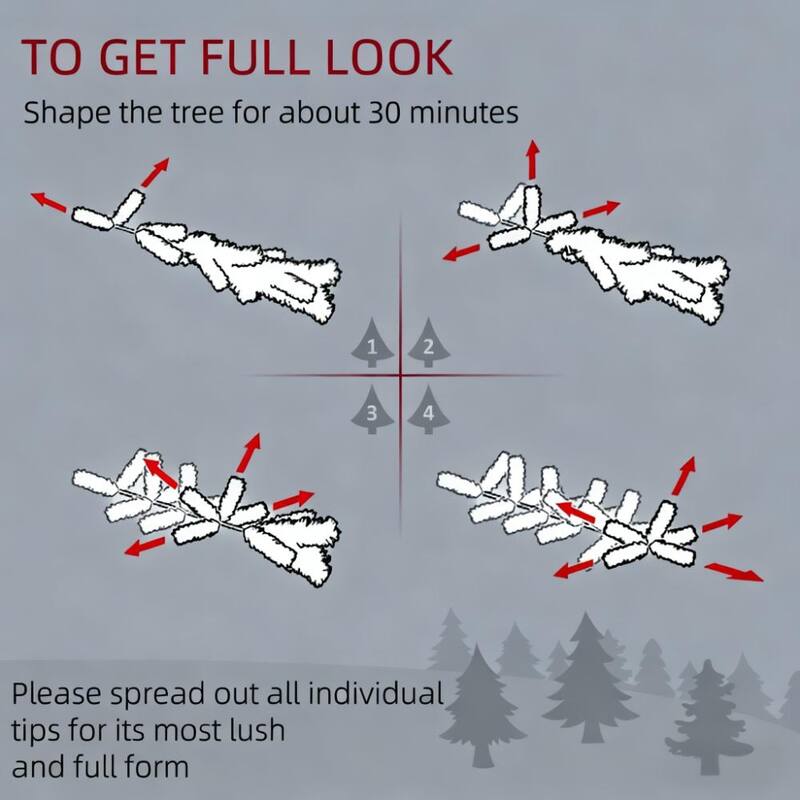 TO GET FULL LOOK

Shape the tree for about 30 minutes

1
2
3
4

Please spread out all individual tips for its most lush and full form