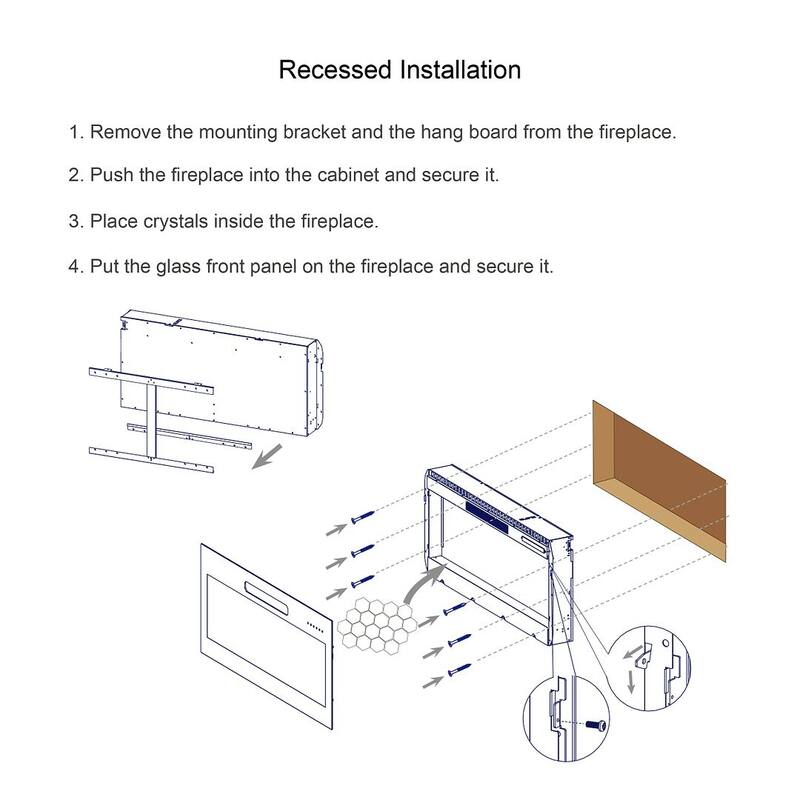 Recessed Installation

1. Remove the mounting bracket and the hang board from the fireplace.

2. Push the fireplace into the cabinet and secure it.

3. Place crystals inside the fireplace.

4. Put the glass front panel on the fireplace and secure it.