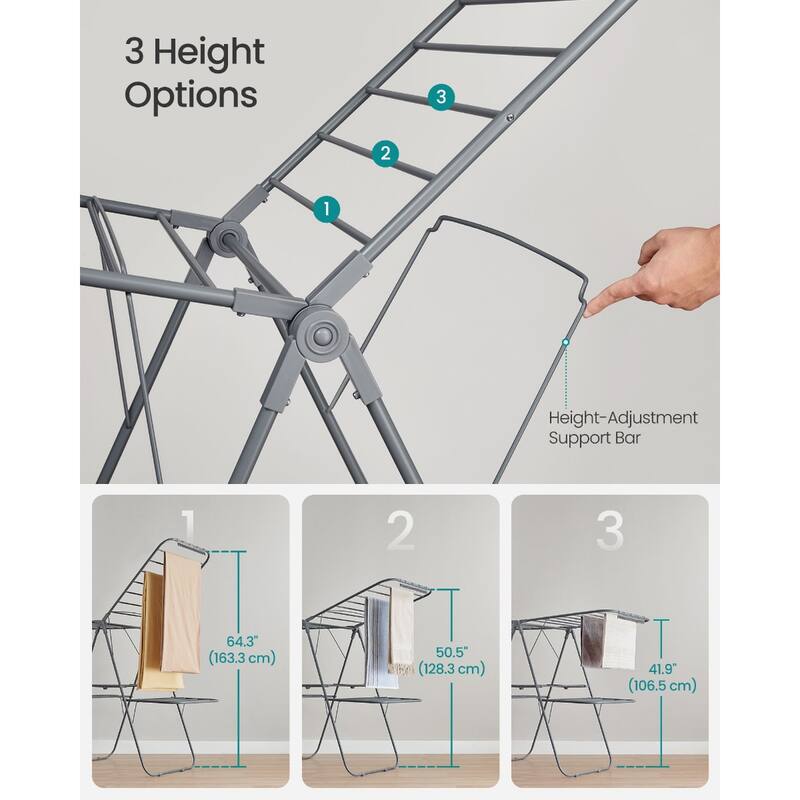 3 Height Options

3

2

1

Height-Adjustment Support Bar

1

64.3"
(163.3 cm)

2

50.5"
(128.3 cm)

3

41.9"
(106.5 cm)