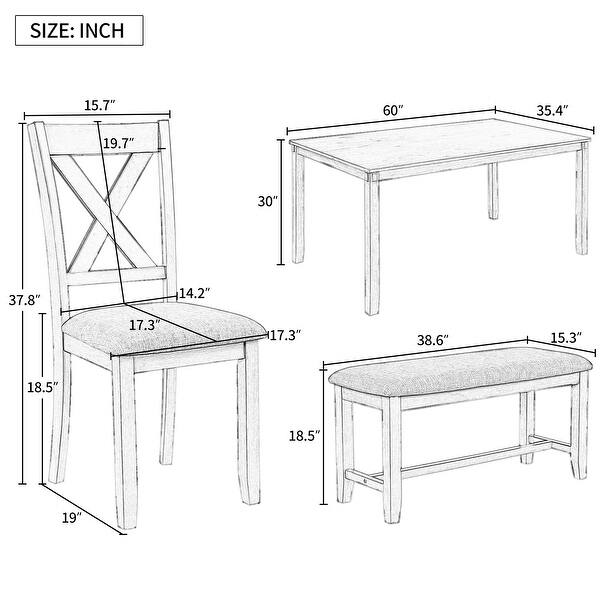 SIZE: INCH

15.7″
19.7″
37.8″
14.2″
17.3″
17.3″
18.5″
19″

60″
35.4″
30″

38.6″
15.3″
18.5″