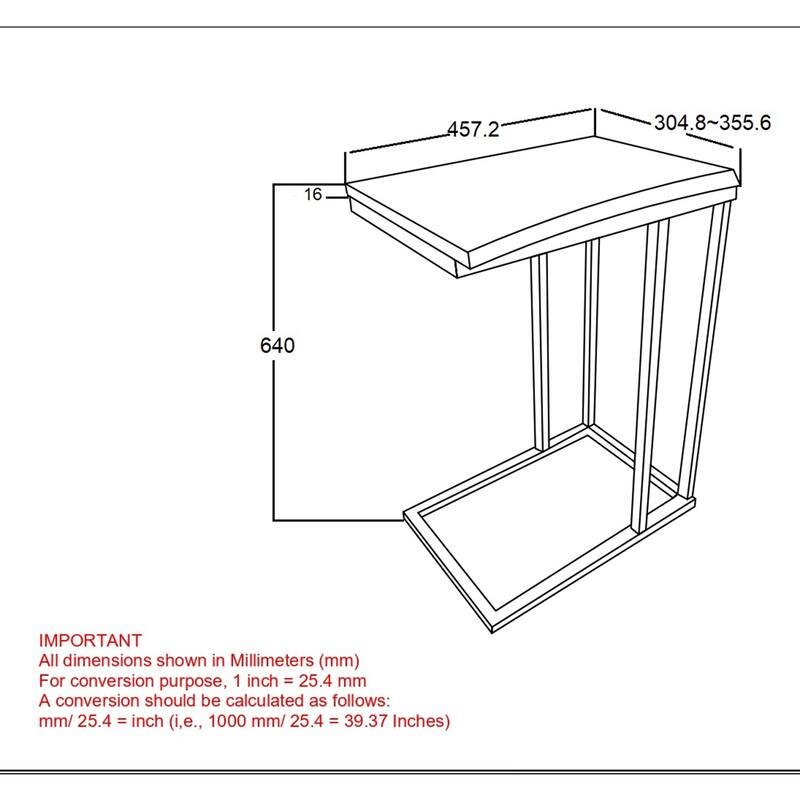 457.2

304.8~355.6

16

640

IMPORTANT
All dimensions shown in Millimeters (mm)
For conversion purpose, 1 inch = 25.4 mm
A conversion should be calculated as follows:
mm/ 25.4 = inch (i,e., 1000 mm/ 25.4 = 39.37 Inches)