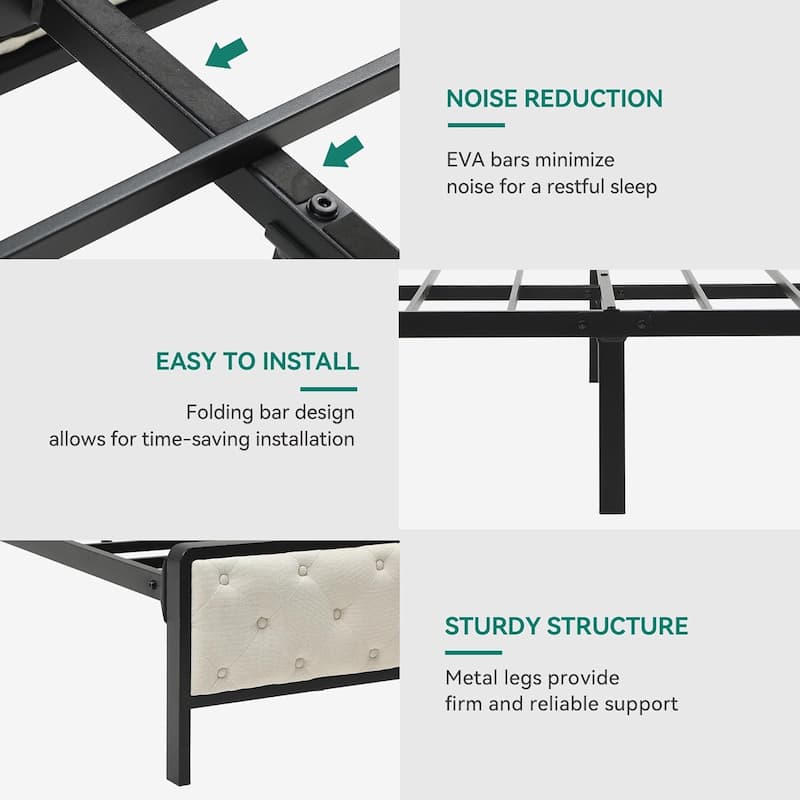 NOISE REDUCTION

EVA bars minimize noise for a restful sleep

EASY TO INSTALL

Folding bar design allows for time-saving installation

STURDY STRUCTURE

Metal legs provide firm and reliable support