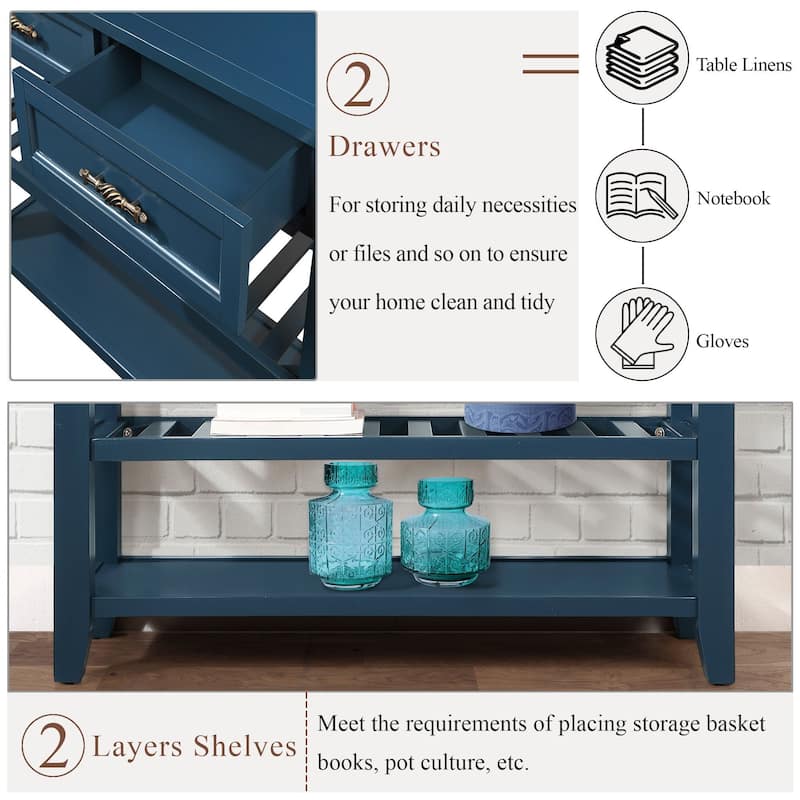 2

Drawers

For storing daily necessities or files and so on to ensure your home clean and tidy

Table Linens

Notebook

Gloves

2 Layers Shelves

Meet the requirements of placing storage basket books, pot culture, etc.