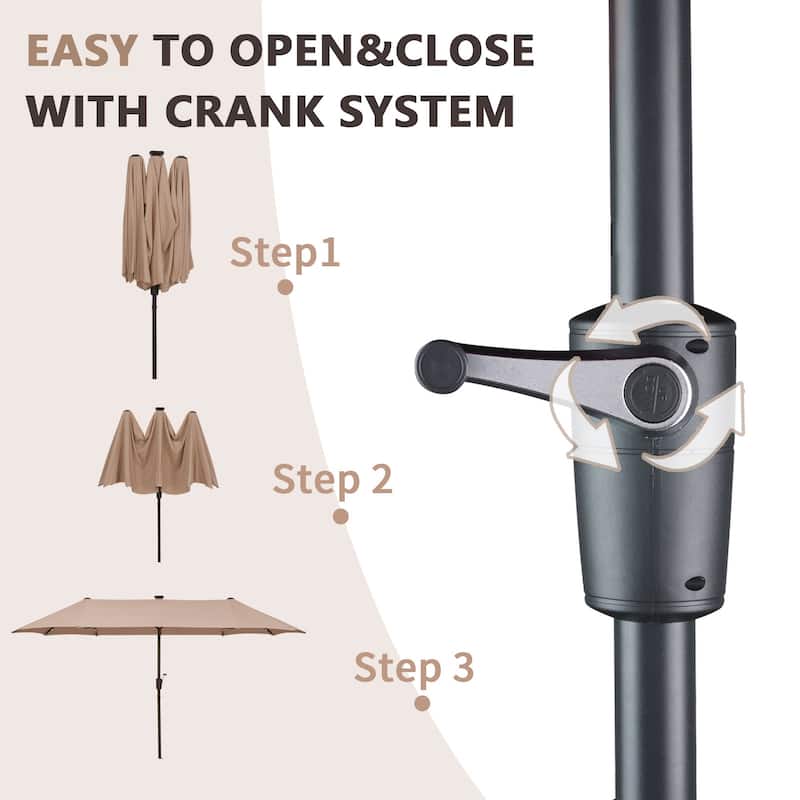 EASY TO OPEN&CLOSE WITH CRANK SYSTEM

Step1

Step 2

Step 3