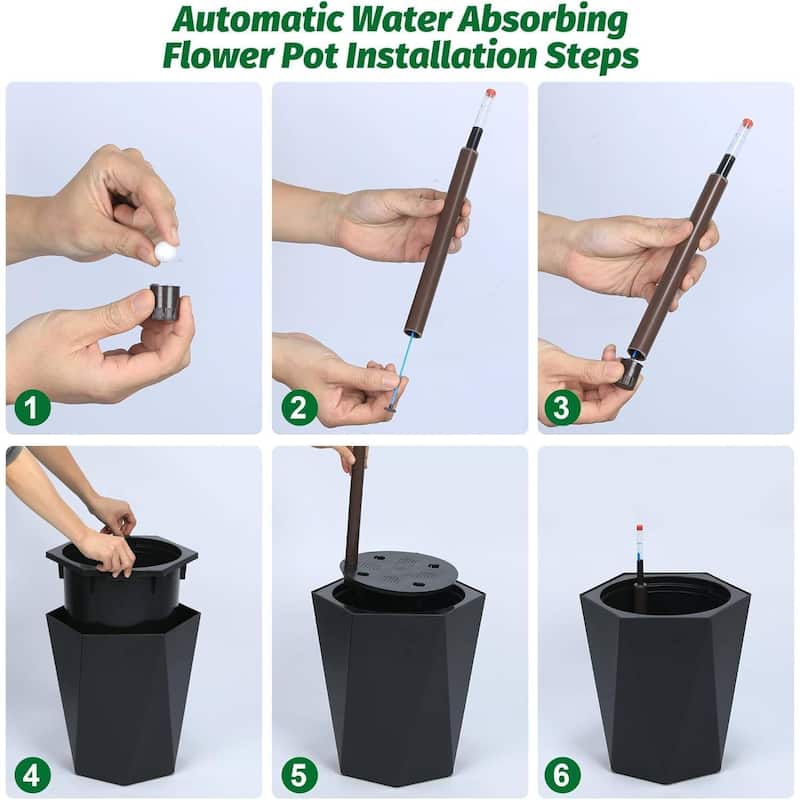 Automatic Water Absorbing
Flower Pot Installation Steps

1

2

3

4

5

6