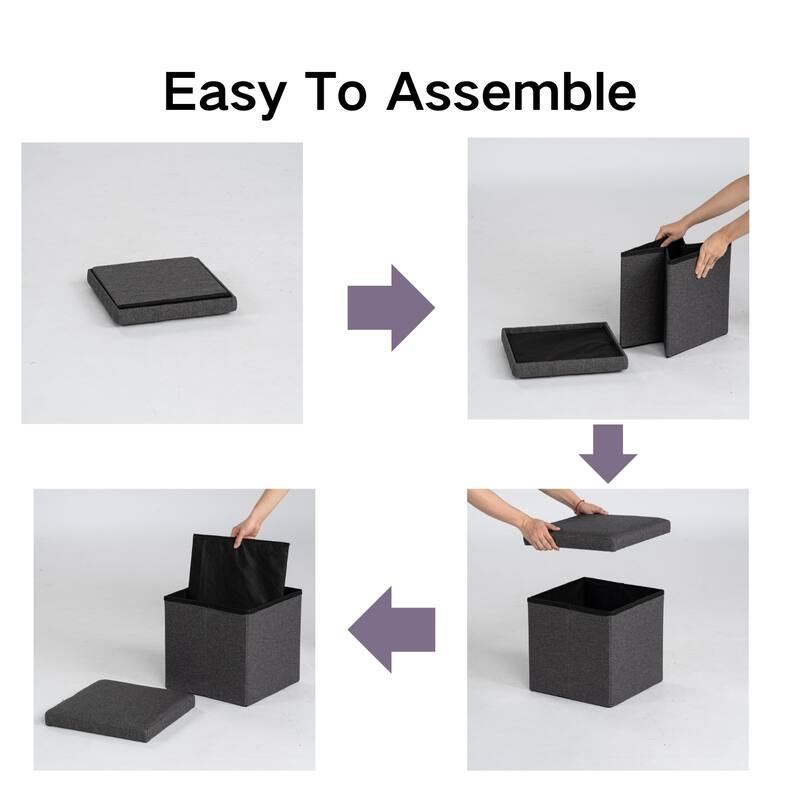 Easy To Assemble