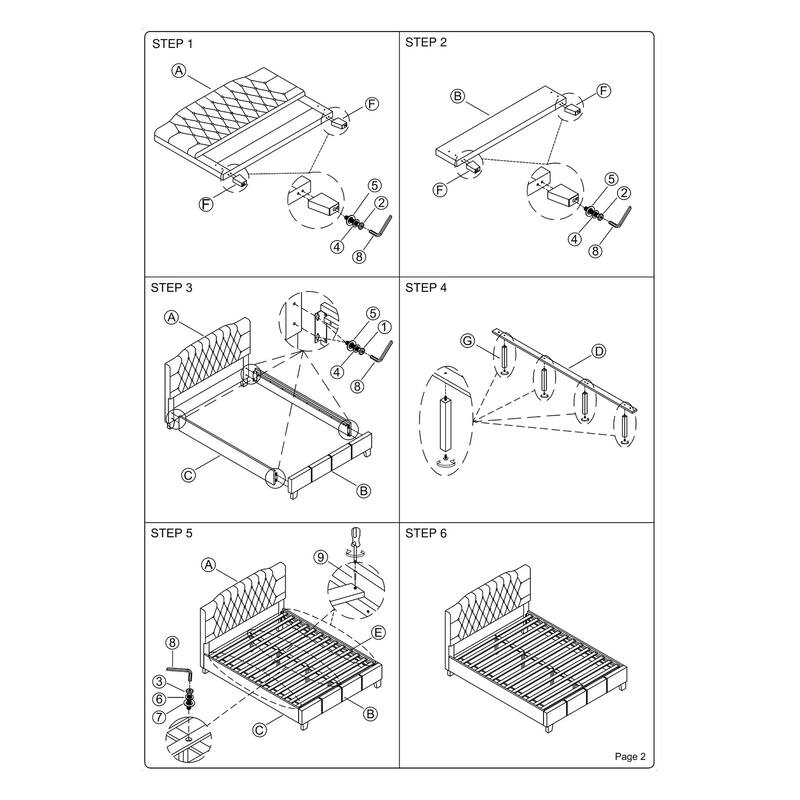 STEP 1

A
F
F
5
2
4
8

STEP 2

B
F
F
5
2
4
8

STEP 3

A
5
1
4
8
C
B

STEP 4

G
D

STEP 5

A
9
E
8
3
6
7
C
B

STEP 6

Page 2