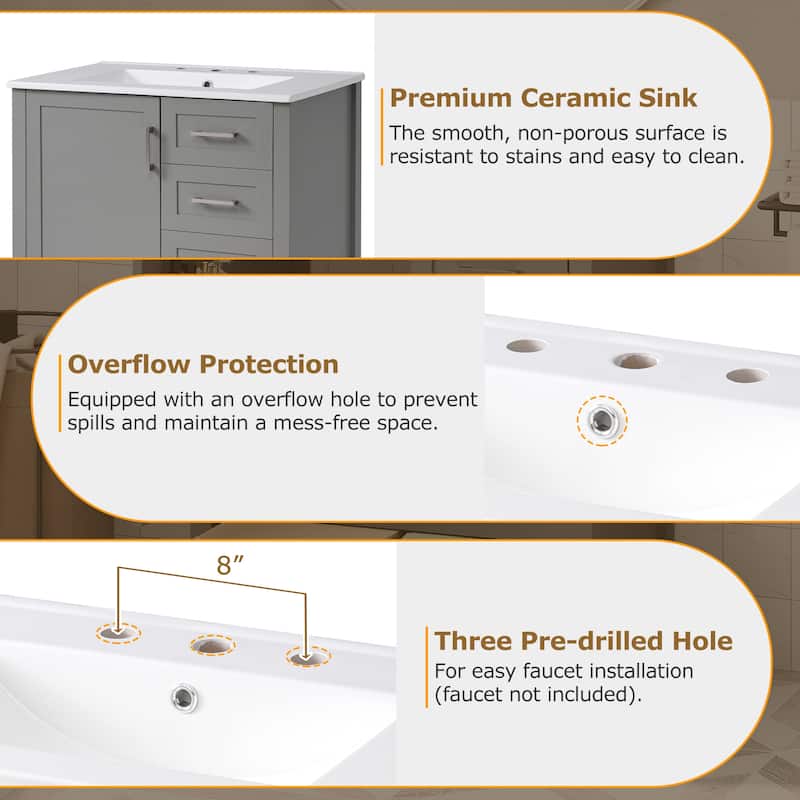 Premium Ceramic Sink
The smooth, non-porous surface is resistant to stains and easy to clean.

Overflow Protection
Equipped with an overflow hole to prevent spills and maintain a mess-free space.

8″

Three Pre-drilled Hole
For easy faucet installation (faucet not included).