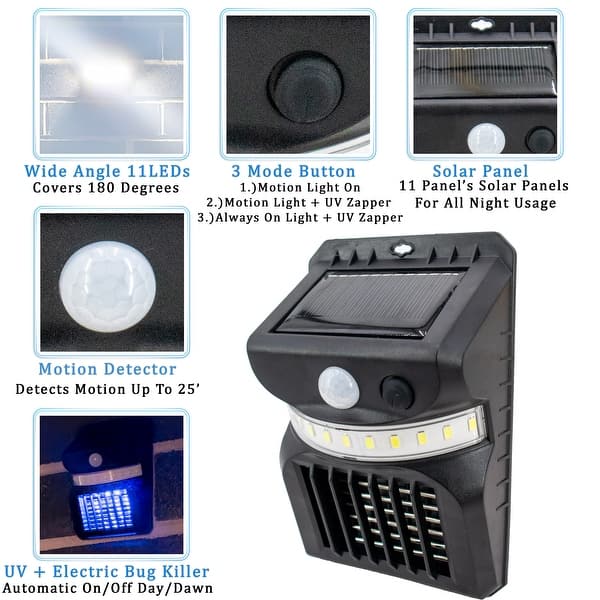 Wide Angle 11LEDs
Covers 180 Degrees

3 Mode Button
1.)Motion Light On
2.)Motion Light + UV Zapper
3.)Always On Light + UV Zapper

Solar Panel
11 Panel's Solar Panels
For All Night Usage

Motion Detector
Detects Motion Up To 25'

UV + Electric Bug Killer
Automatic On/Off Day/Dawn