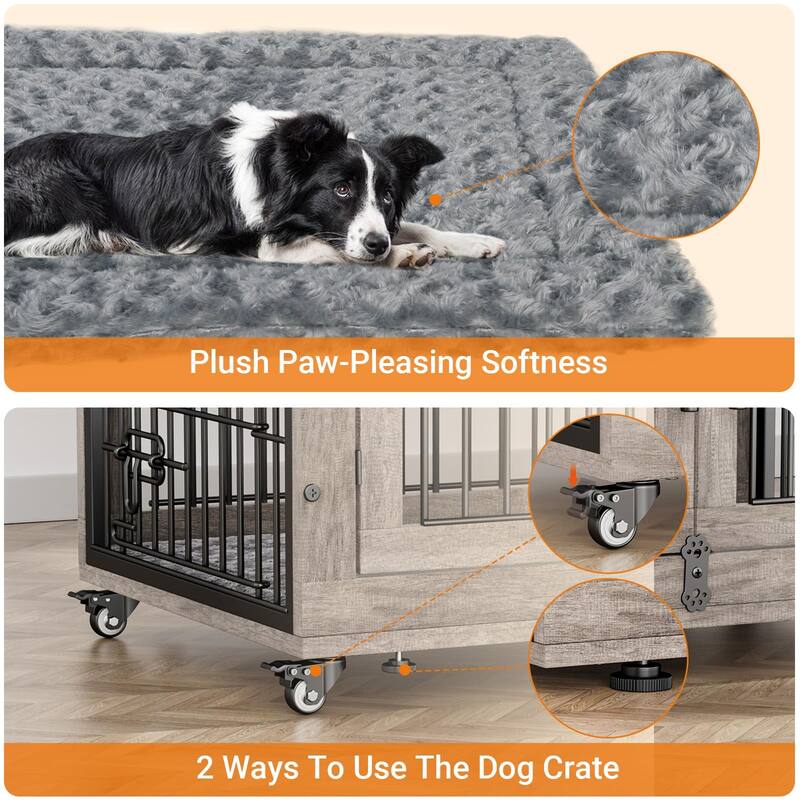 Plush Paw-Pleasing Softness

2 Ways To Use The Dog Crate