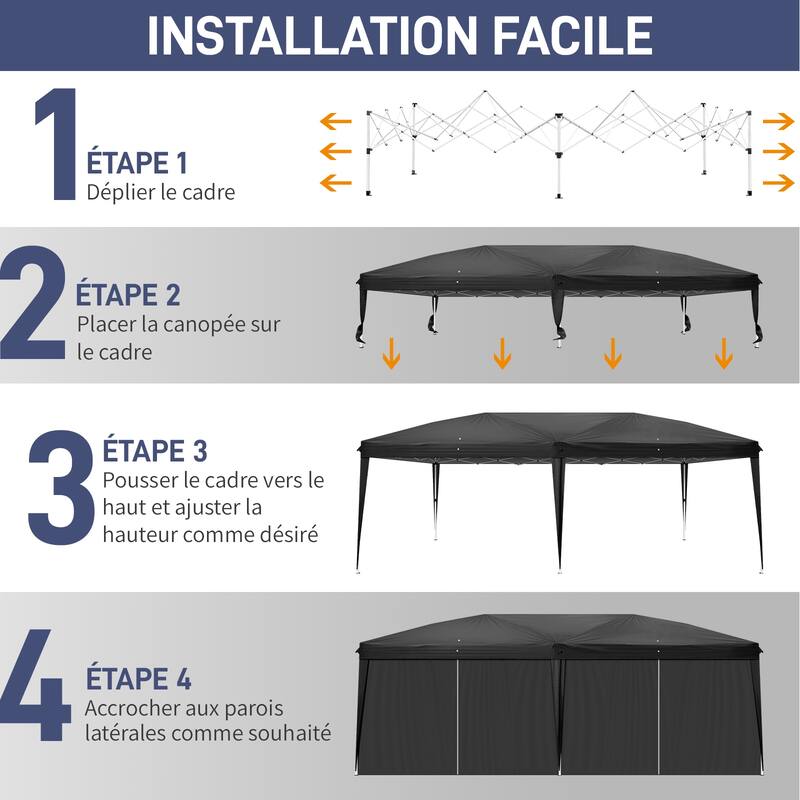 INSTALLATION FACILE

1
ÉTAPE 1
Déplier le cadre

2
ÉTAPE 2
Placer la canopée sur le cadre

3
ÉTAPE 3
Pousser le cadre vers le haut et ajuster la hauteur comme désiré

4
ÉTAPE 4
Accrocher aux parois latérales comme souhaité