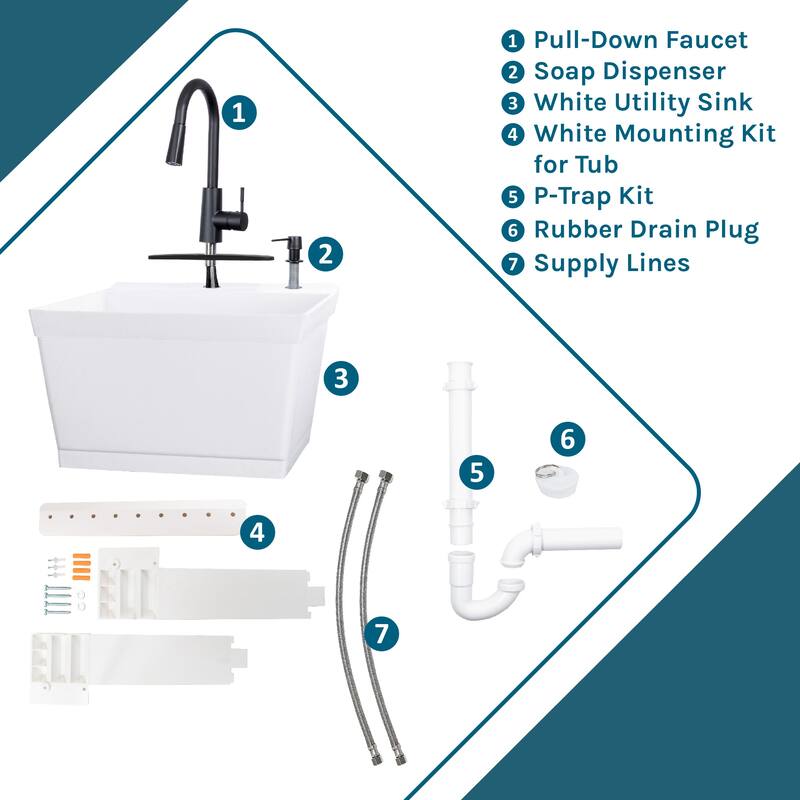 1 Pull-Down Faucet
2 Soap Dispenser
3 White Utility Sink
4 White Mounting Kit for Tub
5 P-Trap Kit
6 Rubber Drain Plug
7 Supply Lines

1

2

3

4

5

6

7