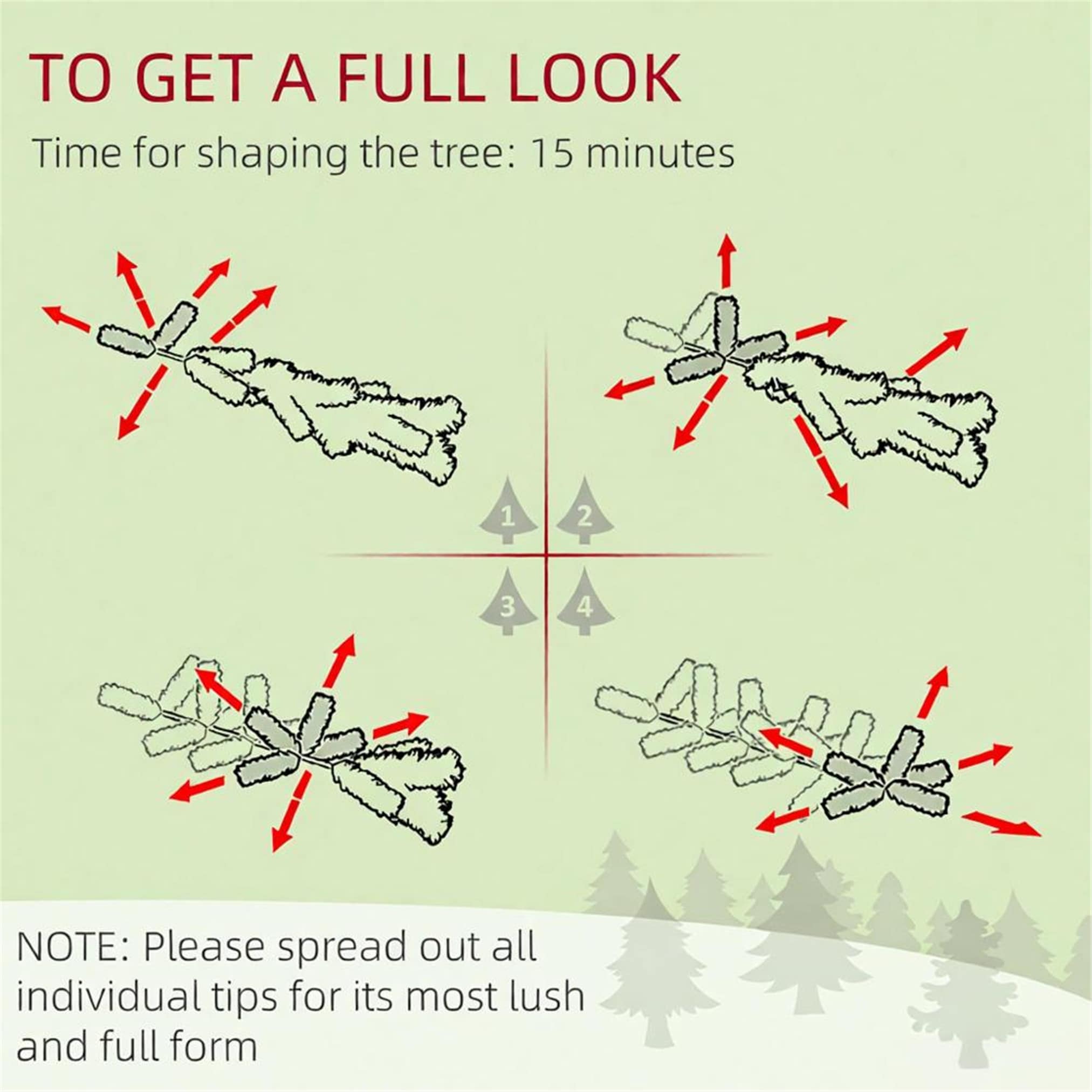 TO GET A FULL LOOK

Time for shaping the tree: 15 minutes

1

2

3

4

NOTE: Please spread out all individual tips for its most lush and full form