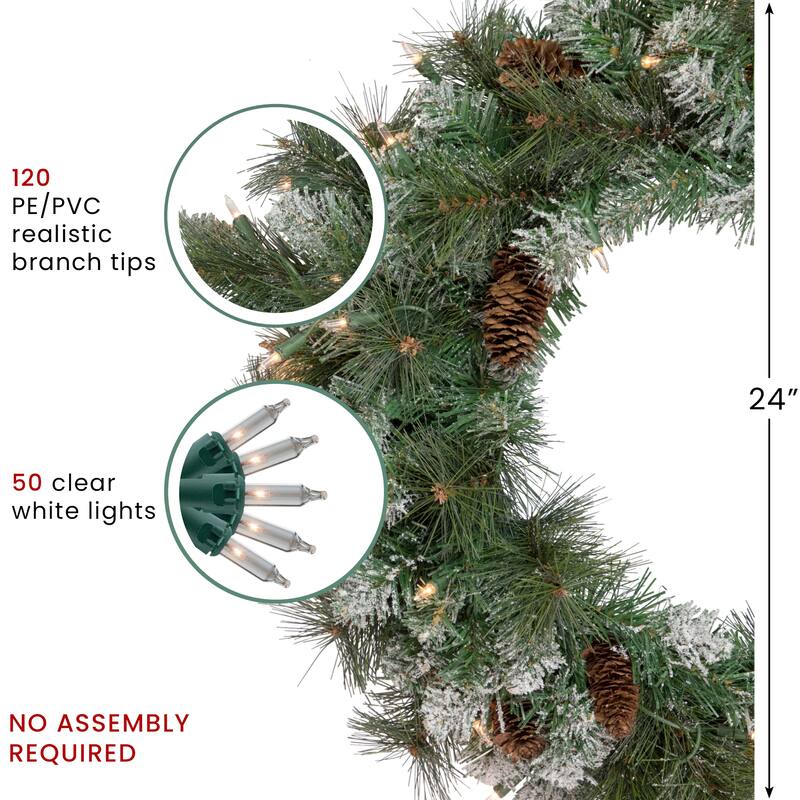 120
PE/PVC
realistic
branch tips

50 clear
white lights

NO ASSEMBLY
REQUIRED

24"