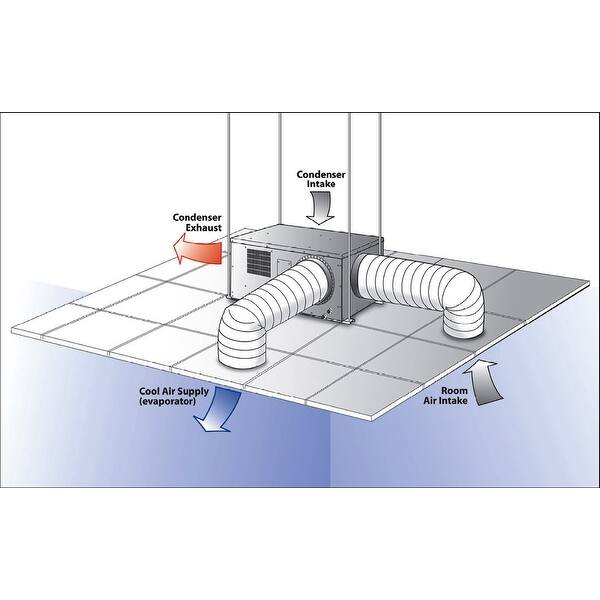 Condenser Intake

Condenser Exhaust

Cool Air Supply (evaporator)

Room Air Intake