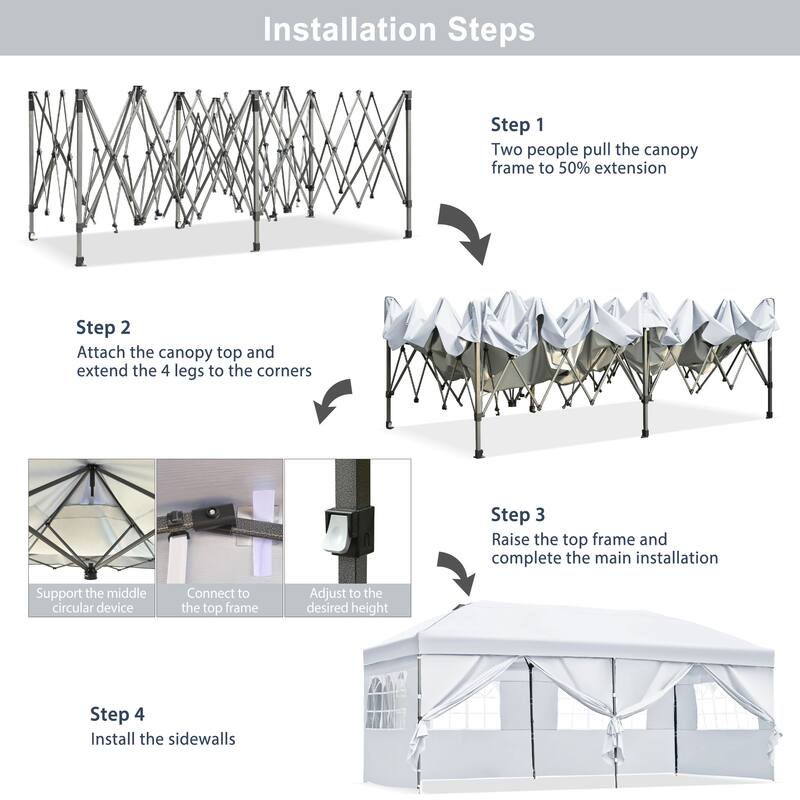 Installation Steps

Step 1
Two people pull the canopy frame to 50% extension

Step 2
Attach the canopy top and extend the 4 legs to the corners

Support the middle circular device

Connect to the top frame

Adjust to the desired height

Step 3
Raise the top frame and complete the main installation

Step 4
Install the sidewalls