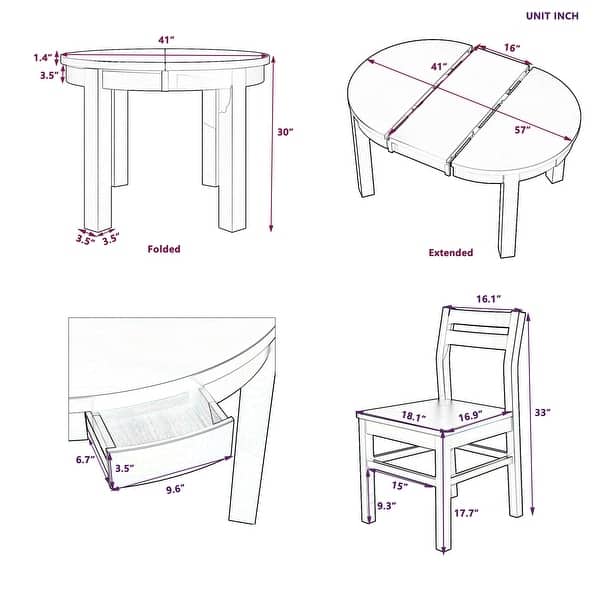 UNIT INCH

41"
1.4"
3.5"
30"
3.5" 3.5"
Folded

16"
41"
57"
Extended

6.7"
3.5"
9.6"

16.1"
18.1"
16.9"
33"
15"
9.3"
17.7"