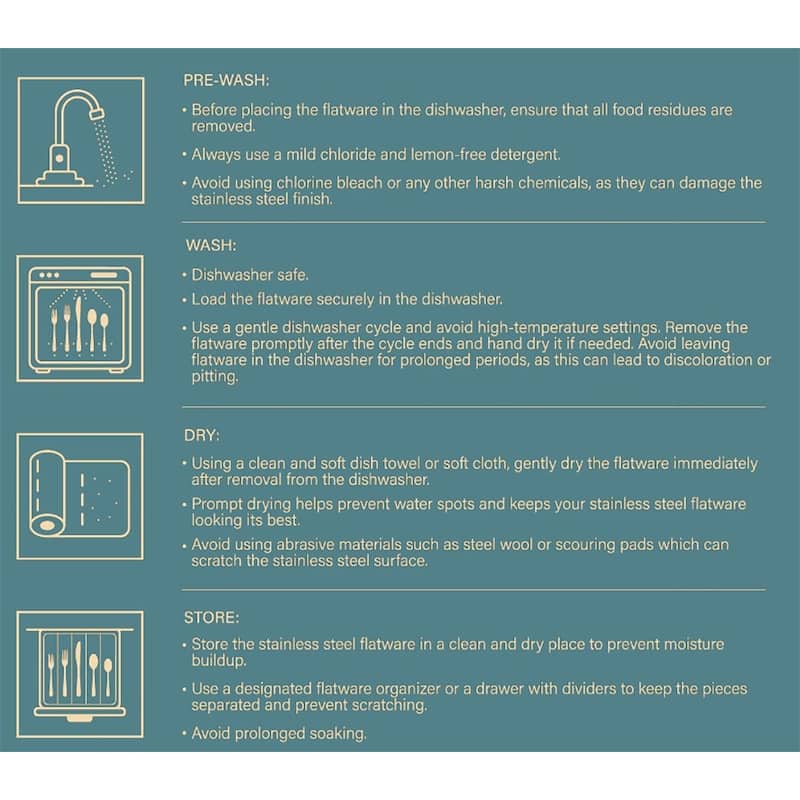 PRE-WASH:

• Before placing the flatware in the dishwasher, ensure that all food residues are removed.

• Always use a mild chloride and lemon-free detergent.

• Avoid using chlorine bleach or any other harsh chemicals, as they can damage the stainless steel finish.

WASH:

• Dishwasher safe.

• Load the flatware securely in the dishwasher.

• Use a gentle dishwasher cycle and avoid high-temperature settings. Remove the flatware promptly after the cycle ends and hand dry it if needed. Avoid leaving flatware in the dishwasher for prolonged periods, as this can lead to discoloration or pitting.

DRY:

• Using a clean and soft dish towel or soft cloth, gently dry the flatware immediately after removal from the dishwasher.

• Prompt drying helps prevent water spots and keeps your stainless steel flatware looking its best.

• Avoid using abrasive materials such as steel wool or scouring pads which can scratch the stainless steel surface.

STORE:

• Store the stainless steel flatware in a clean and dry place to prevent moisture buildup.

• Use a designated flatware organizer or a drawer with dividers to keep the pieces separated and prevent scratching.

• Avoid prolonged soaking.