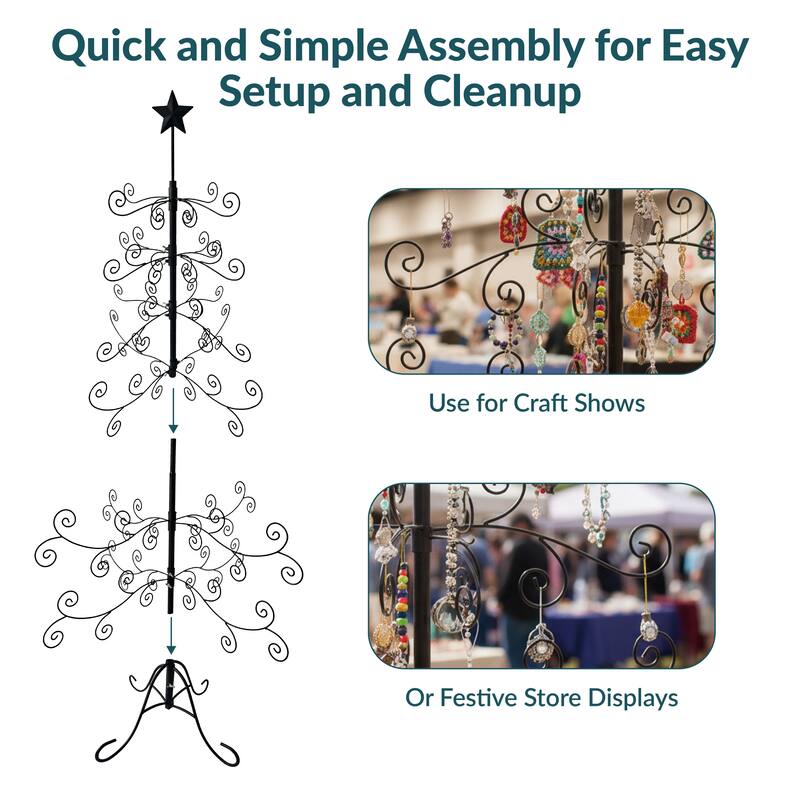 Quick and Simple Assembly for Easy Setup and Cleanup

Use for Craft Shows

Or Festive Store Displays