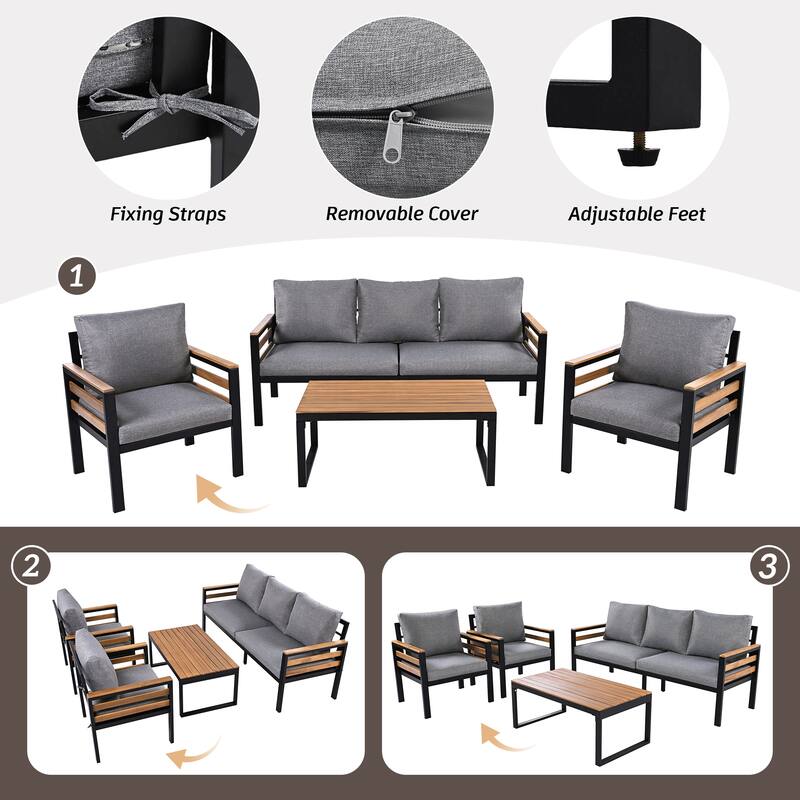 Fixing Straps

Removable Cover

Adjustable Feet

1

2

3