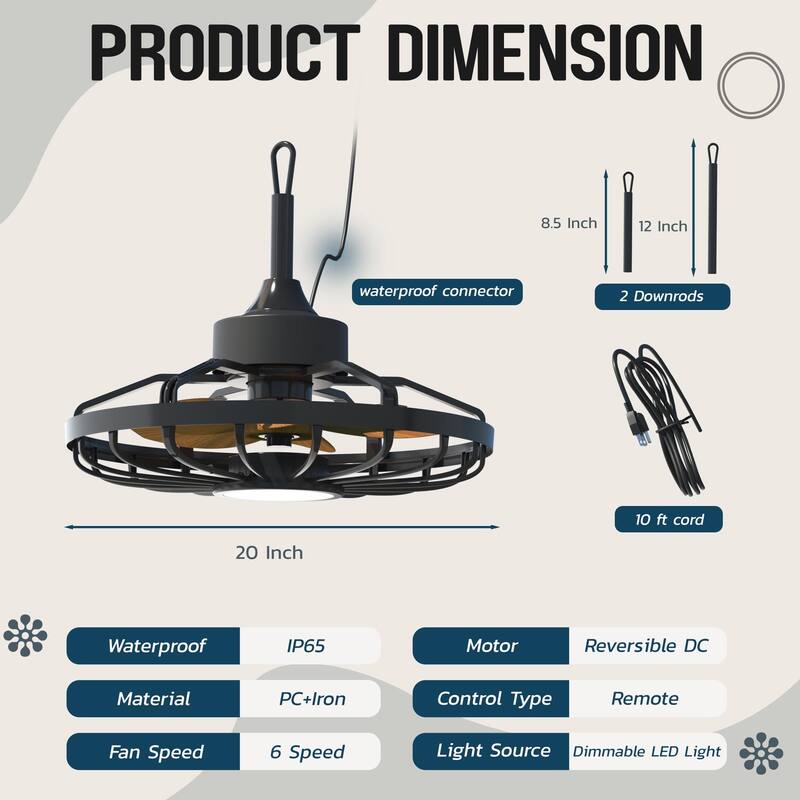 PRODUCT DIMENSION

waterproof connector

8.5 Inch

12 Inch

2 Downrods

10 ft cord

20 Inch

| Waterproof | IP65 |
|---|---|
| Material | PC+Iron |
| Fan Speed | 6 Speed |

| Motor | Reversible DC |
|---|---|
| Control Type | Remote |
| Light Source | Dimmable LED Light |