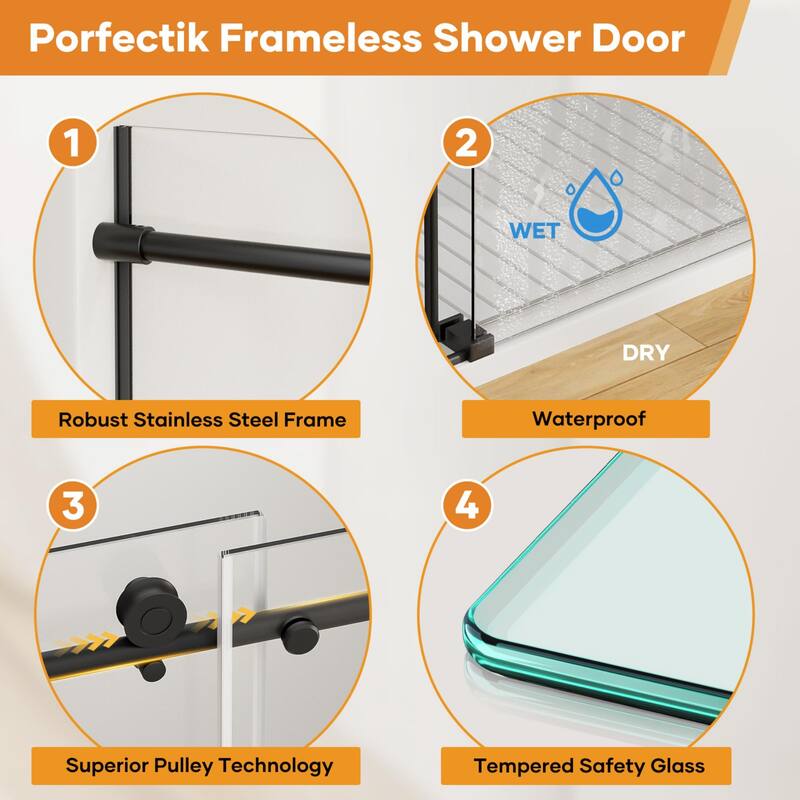 Porfectik Frameless Shower Door

1

Robust Stainless Steel Frame

2

WET

DRY

Waterproof

3

Superior Pulley Technology

4

Tempered Safety Glass