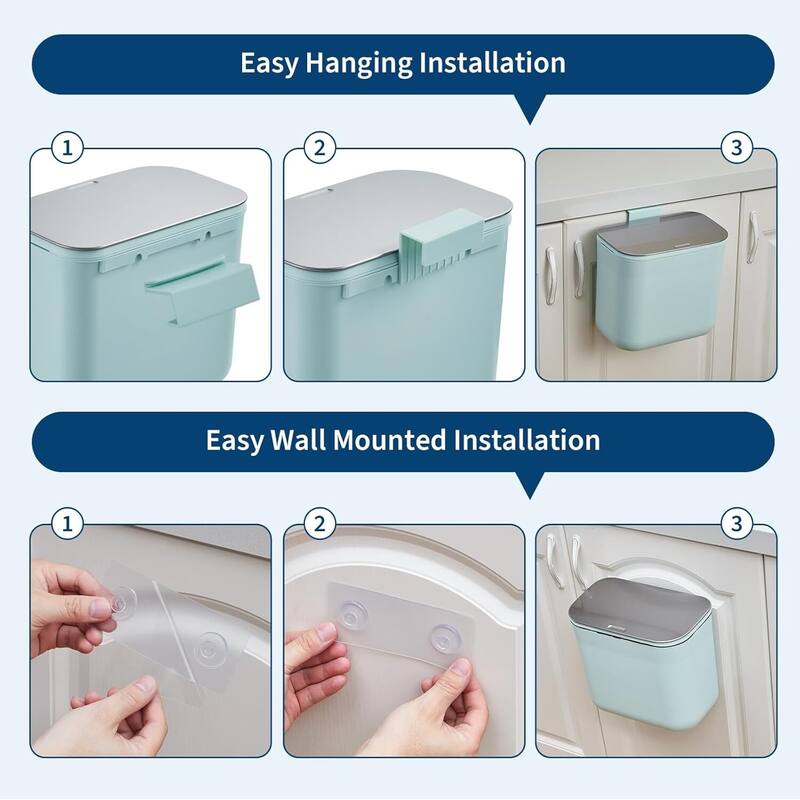 Easy Hanging Installation

1

2

3

Easy Wall Mounted Installation

1

2

3