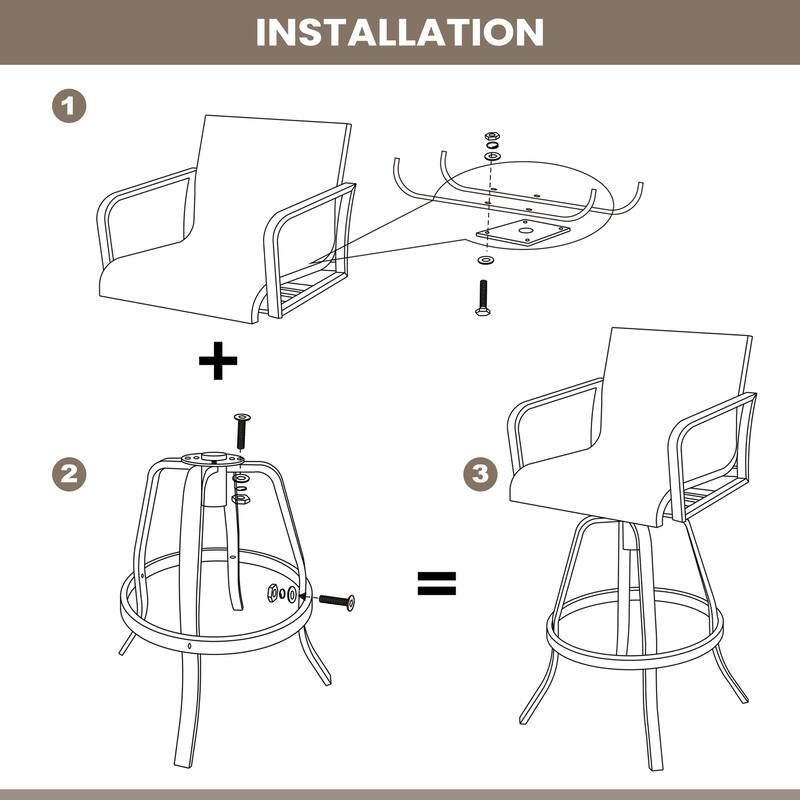 INSTALLATION

1

+

2

=

3